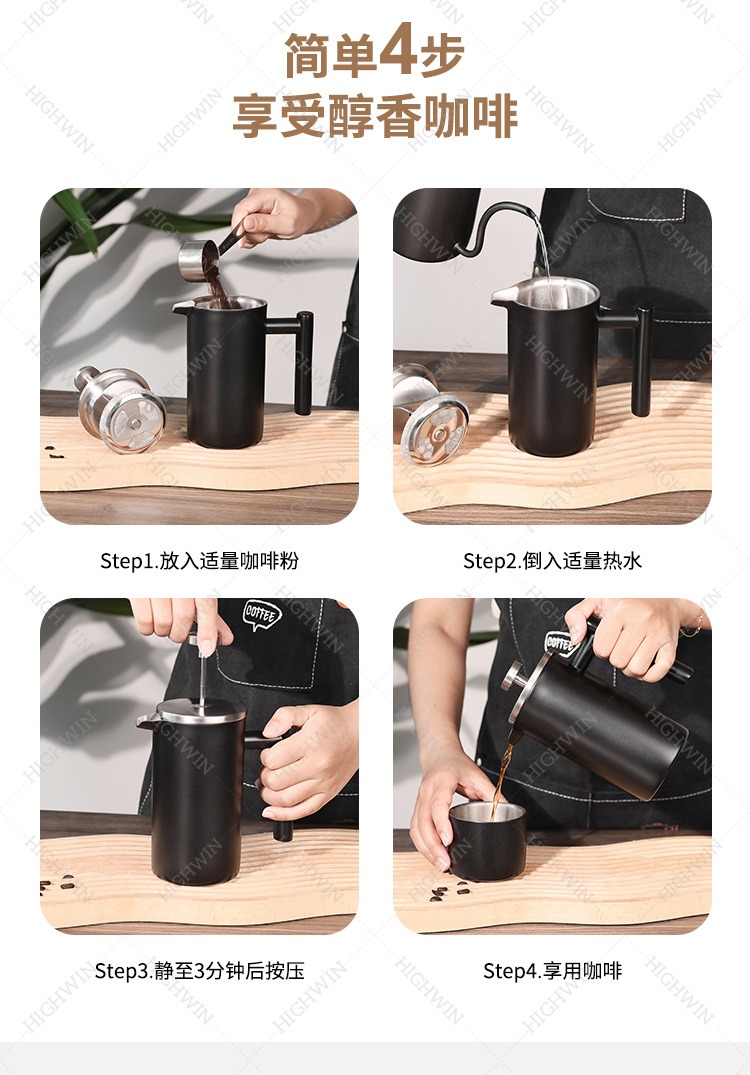 简单4步
享受醇香咖啡

Step1.放入适量咖啡粉

Step2.倒入适量热水

COFFEE

Step3.静至3分钟后按压

Step4.享用咖啡

HIGHWIN