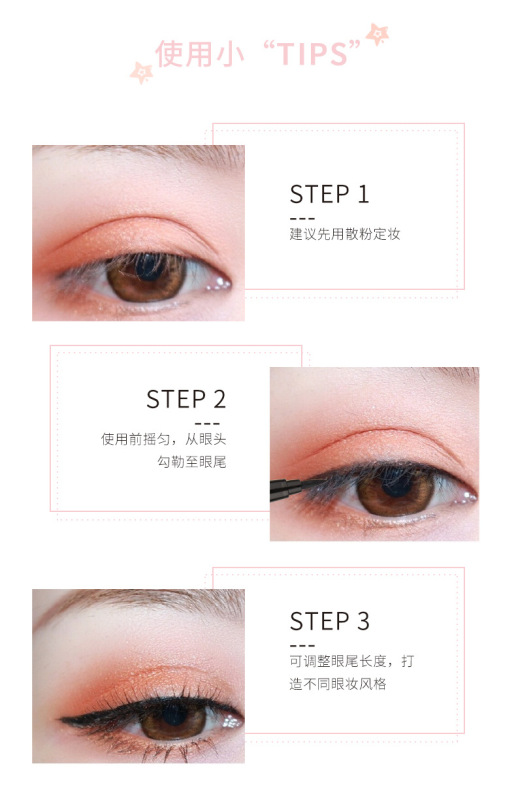 使用小“TIPS”

STEP 1
---
建议先用散粉定妆

STEP 2
---
使用前摇匀，从眼头勾勒至眼尾

STEP 3
---
可调整眼尾长度，打造不同眼妆风格