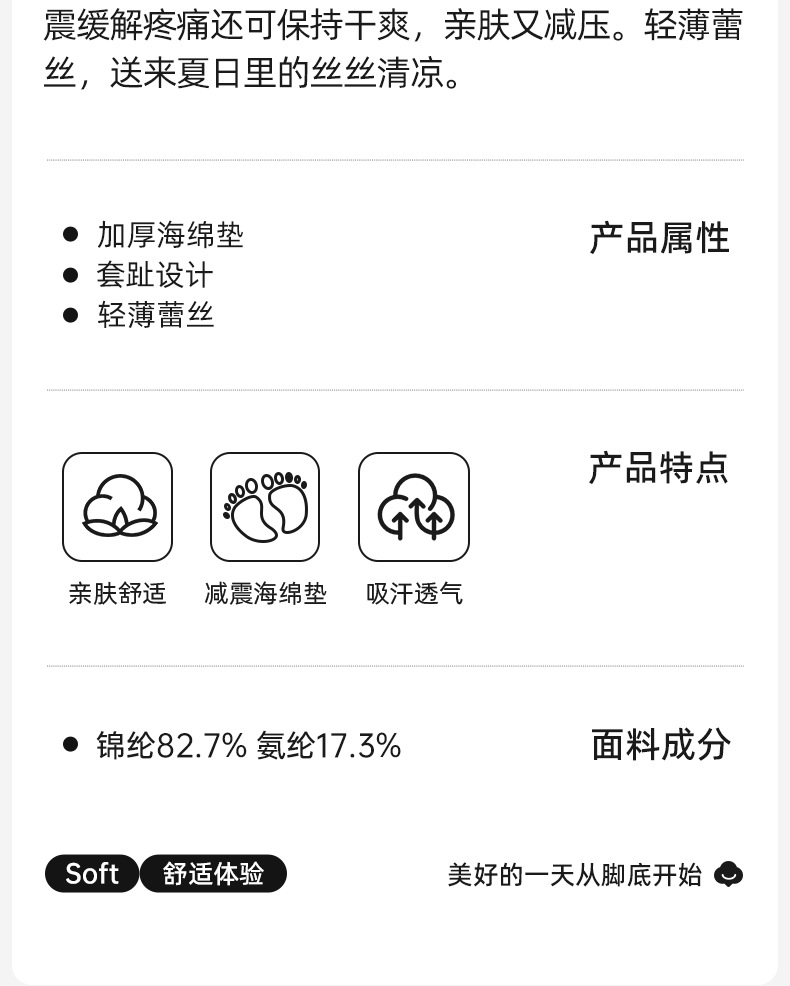 震缓解疼痛还可保持干爽，亲肤又减压。轻薄蕾丝，送来夏日里的丝丝清凉。

• 加厚海绵垫
• 套趾设计
• 轻薄蕾丝

产品属性

亲肤舒适 减震海绵垫 吸汗透气

产品特点

• 锦纶82.7% 氨纶17.3%

面料成分

Soft 舒适体验

美好的一天从脚底开始