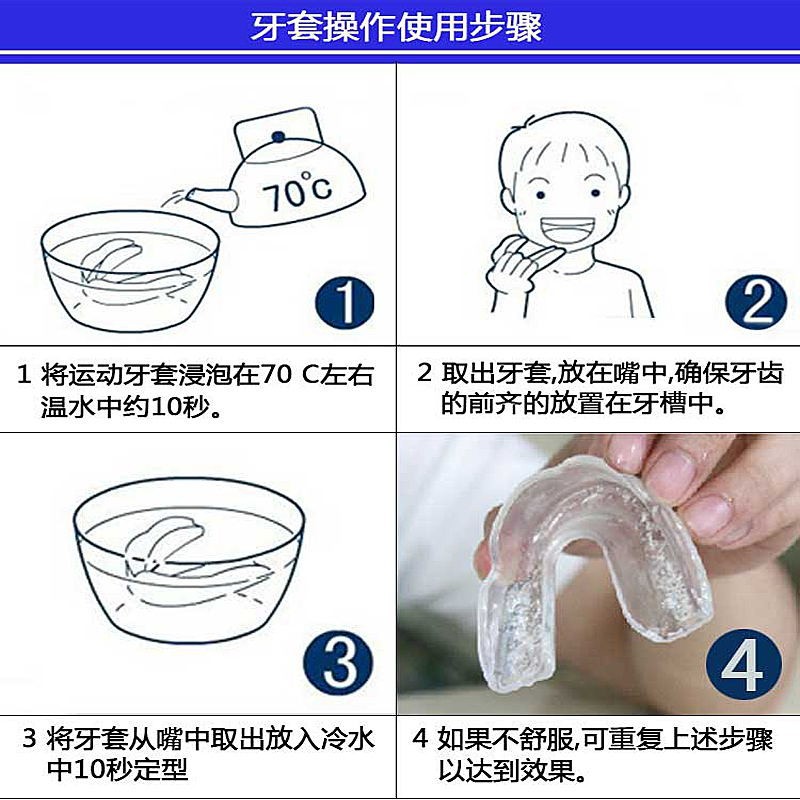 牙套操作使用步骤

70°C

1

2

1 将运动牙套浸泡在70 C左右温水中约10秒。

2 取出牙套,放在嘴中,确保牙齿的前齐的放置在牙槽中。

3

4

3 将牙套从嘴中取出放入冷水中10秒定型

4 如果不舒服,可重复上述步骤以达到效果。