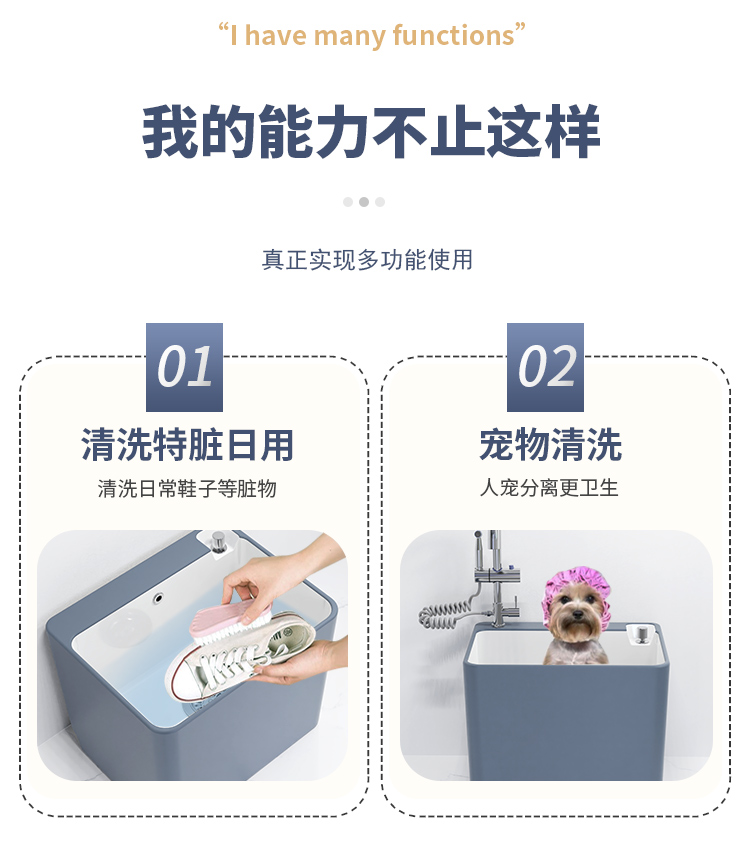 “I have many functions”

我的能力不止这样

真正实现多功能使用

01
清洗特脏日用
清洗日常鞋子等脏物

02
宠物清洗
人宠分离更卫生