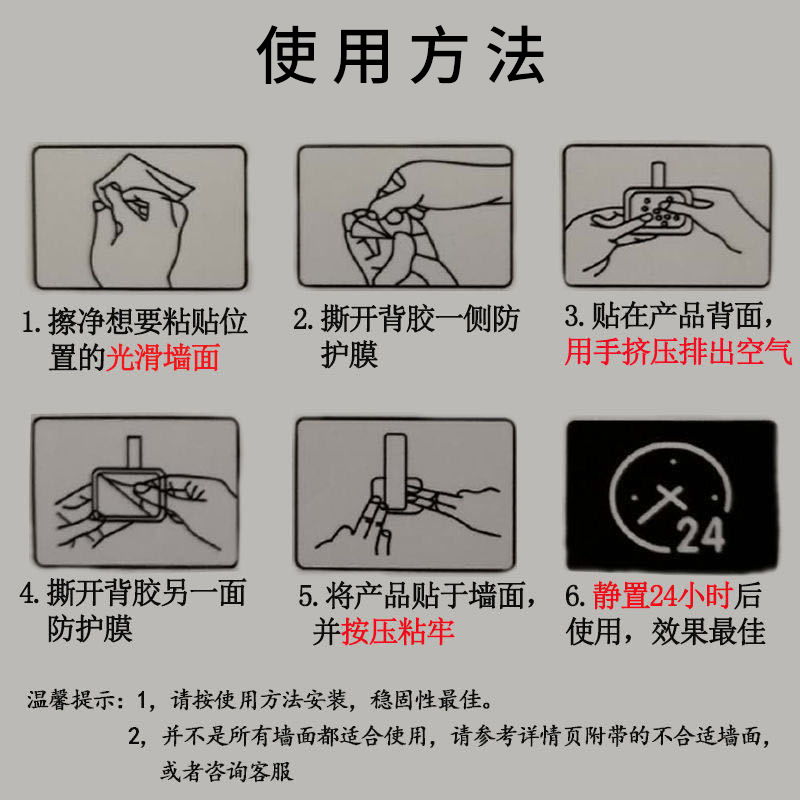 使用方法

1. 擦净想要粘贴位置的光滑墙面

2. 撕开背胶一侧防护膜

3. 贴在产品背面，用手挤压排出空气

4. 撕开背胶另一面防护膜

5. 将产品贴于墙面，并按压粘牢

24

6. 静置24小时后使用，效果最佳

温馨提示：1，请按使用方法安装，稳固性最佳。
2，并不是所有墙面都适合使用，请参考详情页附带的不合适墙面，或者咨询客服