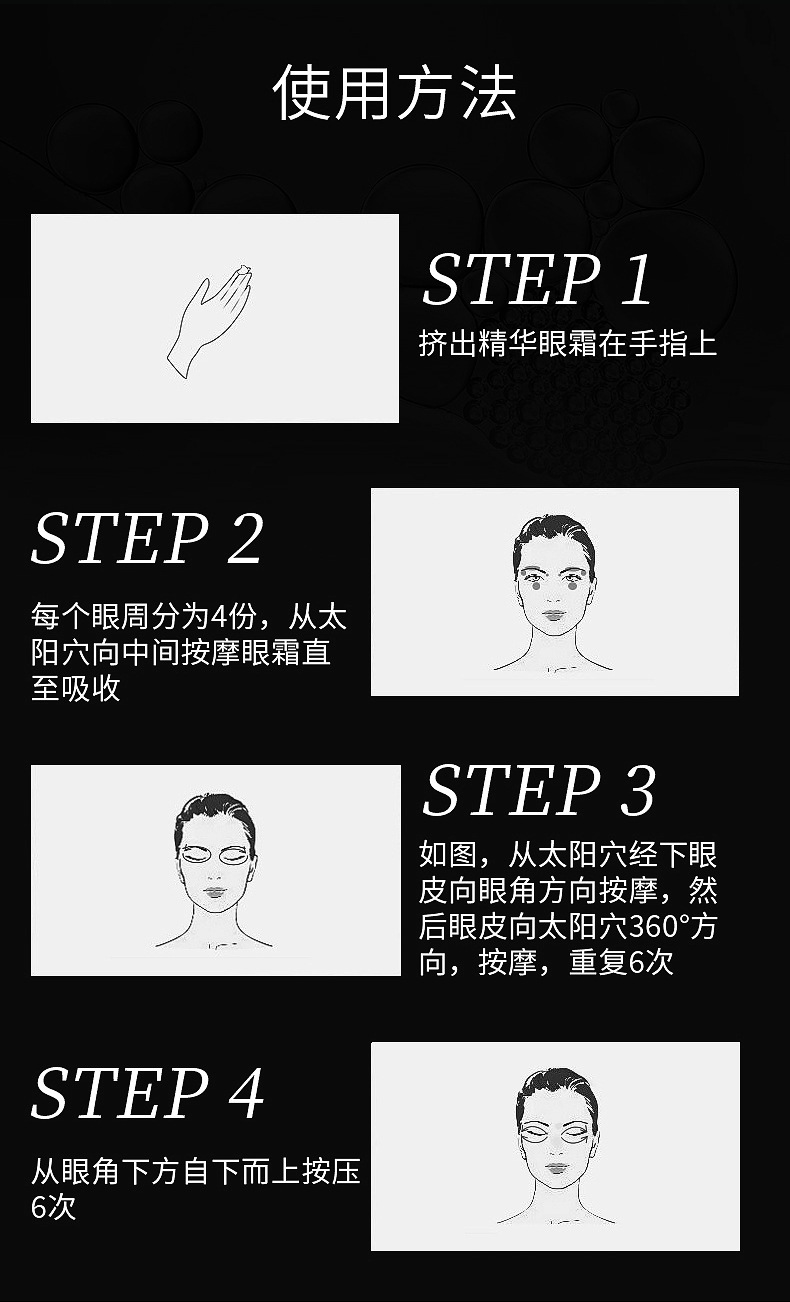 使用方法

STEP 1

挤出精华眼霜在手指上

STEP 2

每个眼周分为4份，从太阳穴向中间按摩眼霜直至吸收

STEP 3

如图，从太阳穴经下眼皮向眼角方向按摩，然后眼皮向太阳穴360°方向，按摩，重复6次

STEP 4

从眼角下方自下而上按压6次