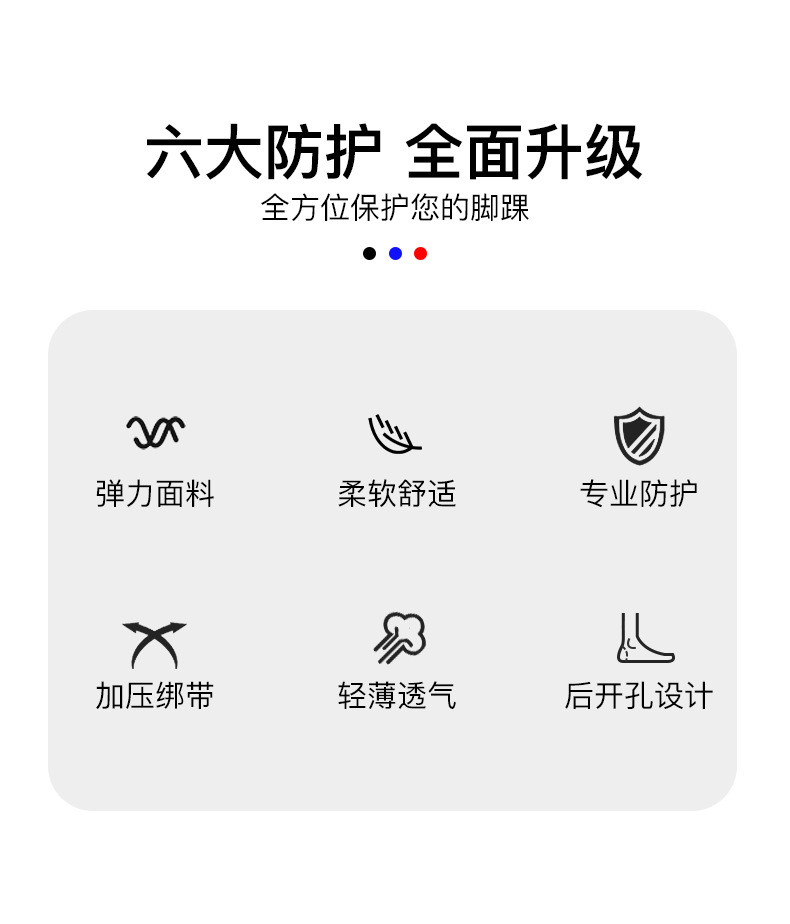 六大防护 全面升级
全方位保护您的脚踝

弹力面料

柔软舒适

专业防护

加压绑带

轻薄透气

后开孔设计