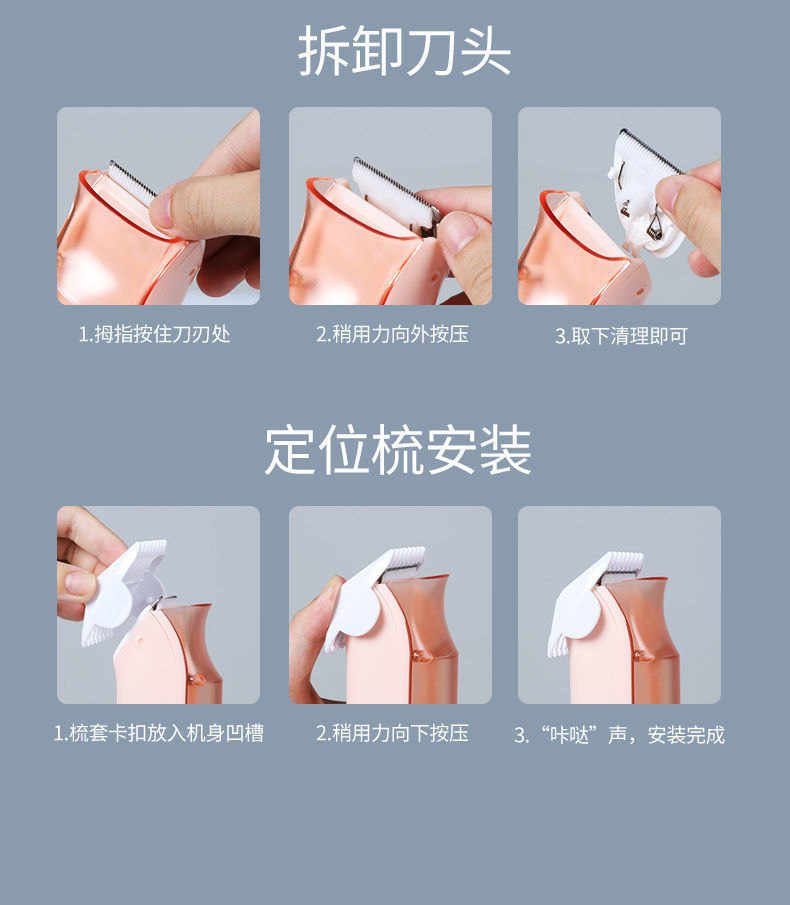 拆卸刀头

1.拇指按住刀刃处

2.稍用力向外按压

3.取下清理即可

定位梳安装

1.梳套卡扣放入机身凹槽

2.稍用力向下按压

3.“咔哒”声，安装完成