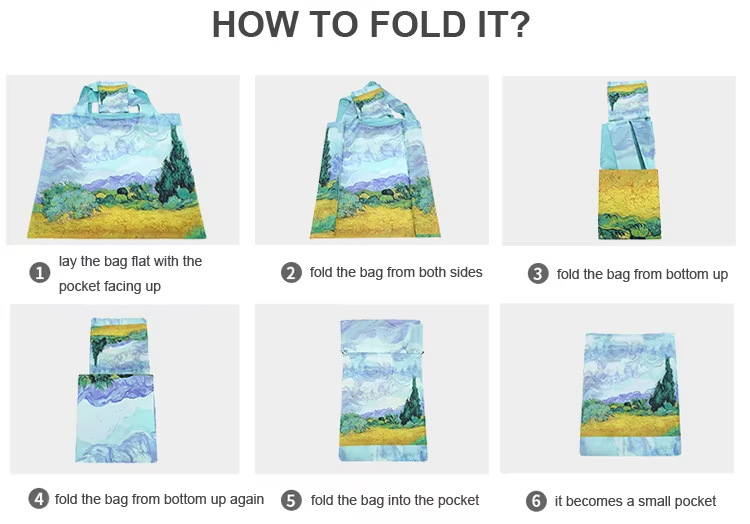 HOW TO FOLD IT?

1 lay the bag flat with the pocket facing up

2 fold the bag from both sides

3 fold the bag from bottom up

4 fold the bag from bottom up again

5 fold the bag into the pocket

6 it becomes a small pocket