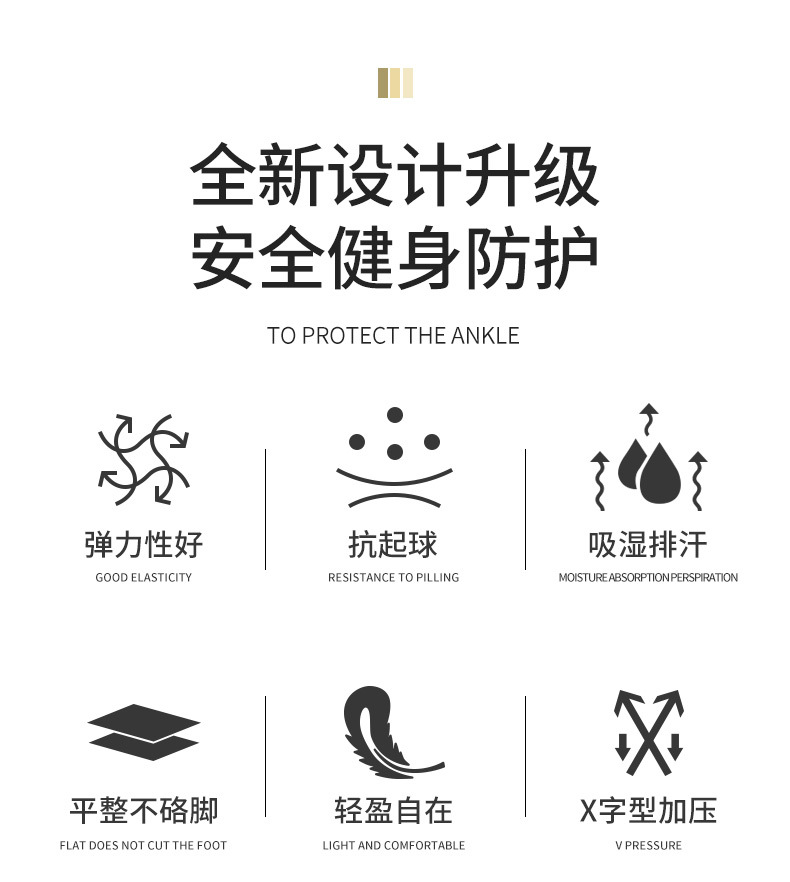 全新设计升级
安全健身防护

TO PROTECT THE ANKLE

弹力性好
GOOD ELASTICITY

抗起球
RESISTANCE TO PILLING

吸湿排汗
MOISTURE ABSORPTION PERSPIRATION

平整不硌脚
FLAT DOES NOT CUT THE FOOT

轻盈自在
LIGHT AND COMFORTABLE

X字型加压
V PRESSURE