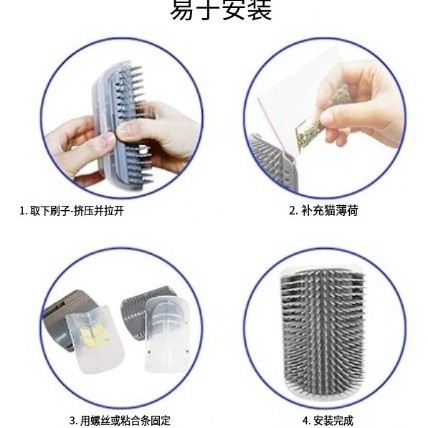 易于安装

1. 取下刷子-挤压并拉开

2. 补充猫薄荷

3. 用螺丝或粘合条固定

4. 安装完成