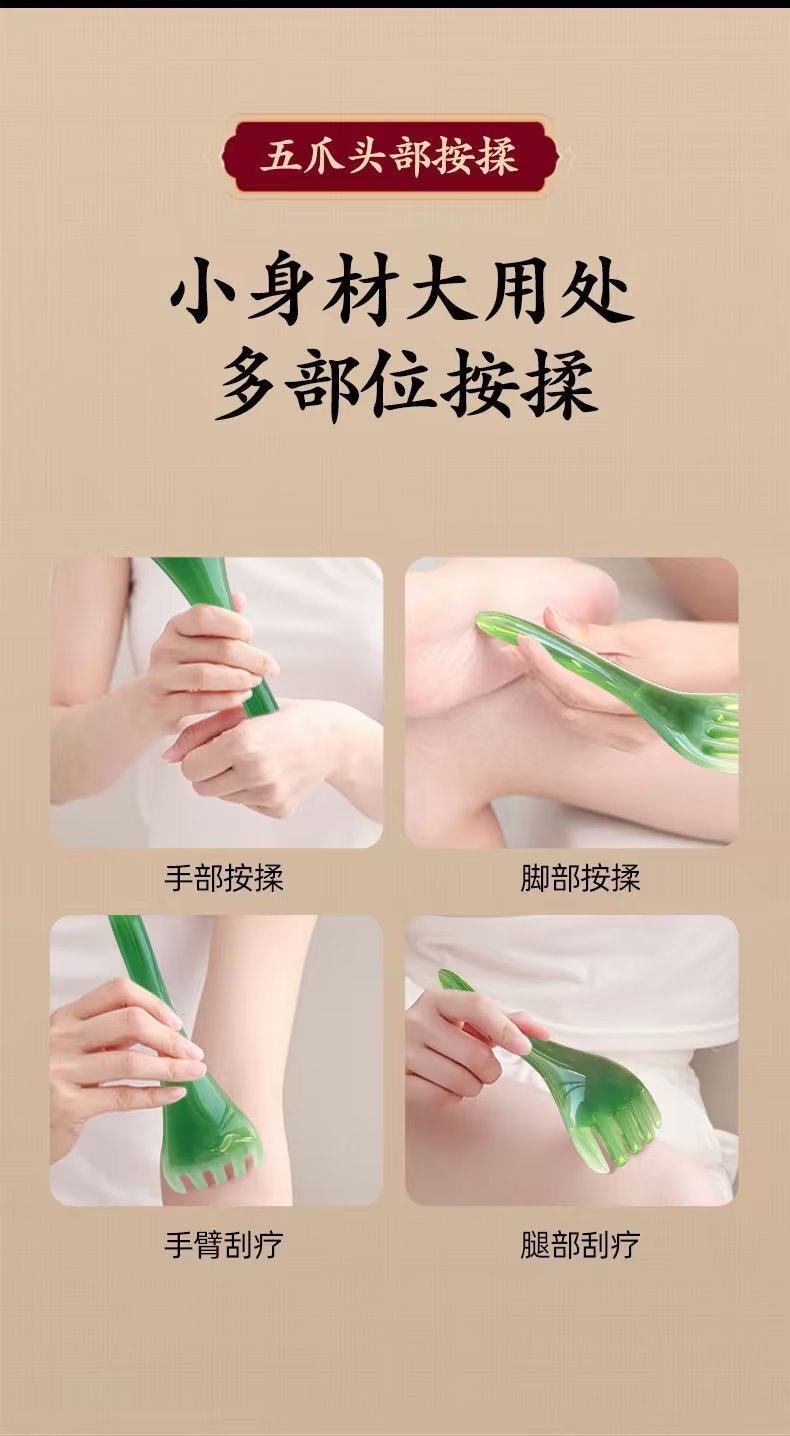 五爪头部按揉

小身材大用处
多部位按揉

手部按揉

脚部按揉

手臂刮疗

腿部刮疗