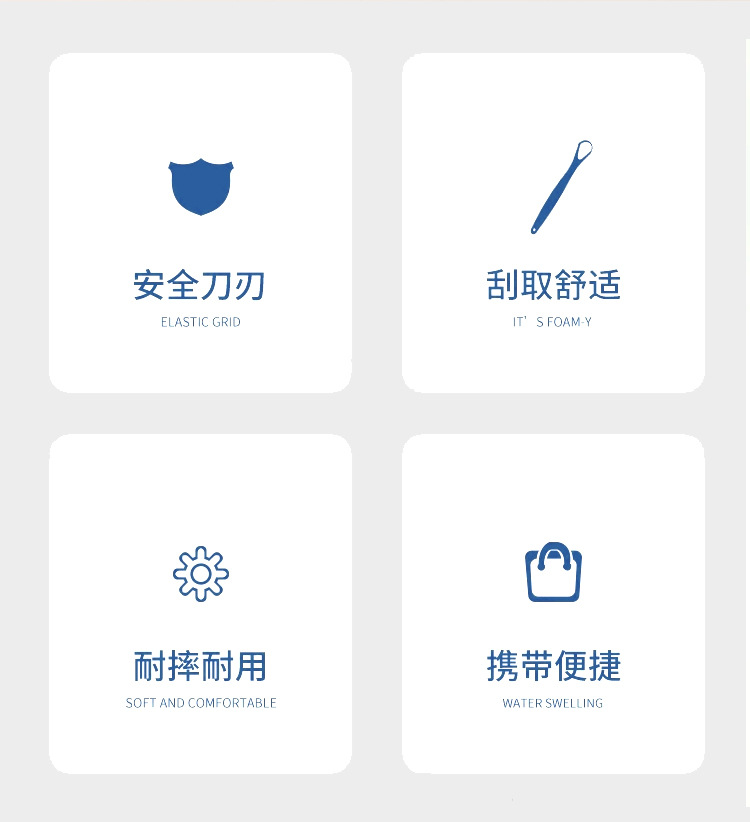 安全刀刃
ELASTIC GRID

刮取舒适
IT'S FOAM-Y

耐摔耐用
SOFT AND COMFORTABLE

携带便捷
WATER SWELLING