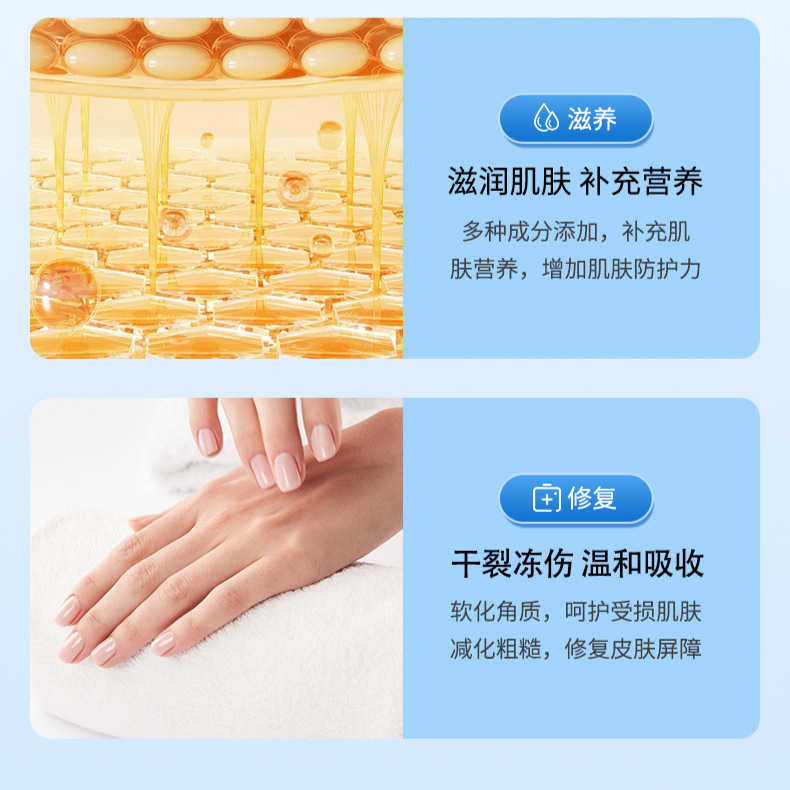 滋养

滋润肌肤 补充营养

多种成分添加，补充肌肤营养，增加肌肤防护力

修复

干裂冻伤 温和吸收

软化角质，呵护受损肌肤
减化粗糙，修复皮肤屏障