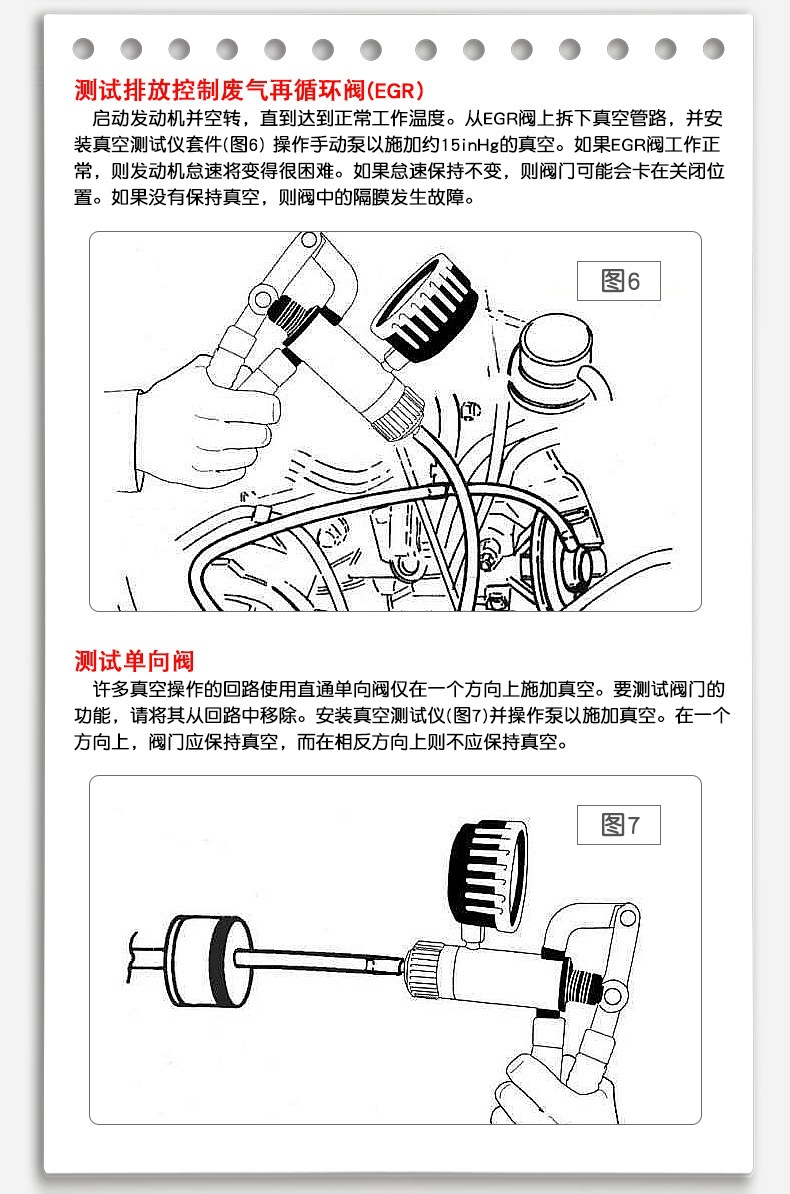 测试排放控制废气再循环阀(EGR)

启动发动机并空转，直到达到正常工作温度。从EGR阀上拆下真空管路，并安装真空测试仪套件(图6) 操作手动泵以施加约15inHg的真空。如果EGR阀工作正常，则发动机怠速将变得很困难。如果怠速保持不变，则阀门可能会卡在关闭位置。如果没有保持真空，则阀中的隔膜发生故障。

图6

测试单向阀

许多真空操作的回路使用直通单向阀仅在一个方向上施加真空。要测试阀门的功能，请将其从回路中移除。安装真空测试仪(图7)并操作泵以施加真空。在一个方向上，阀门应保持真空，而在相反方向上则不应保持真空。

图7