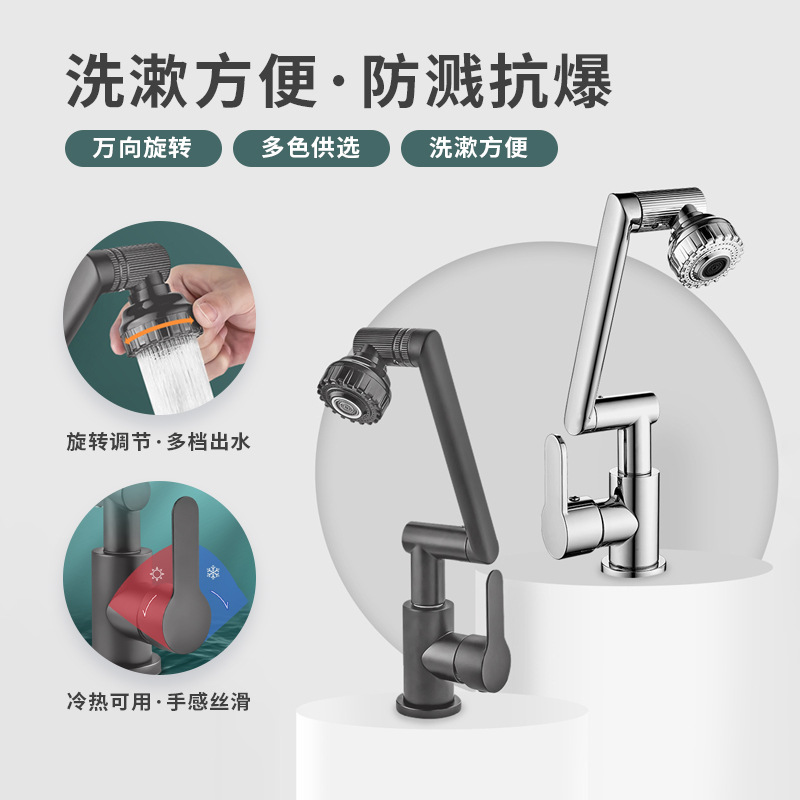 洗漱方便·防溅抗爆

万向旋转

多色供选

洗漱方便

旋转调节·多档出水

冷热可用·手感丝滑