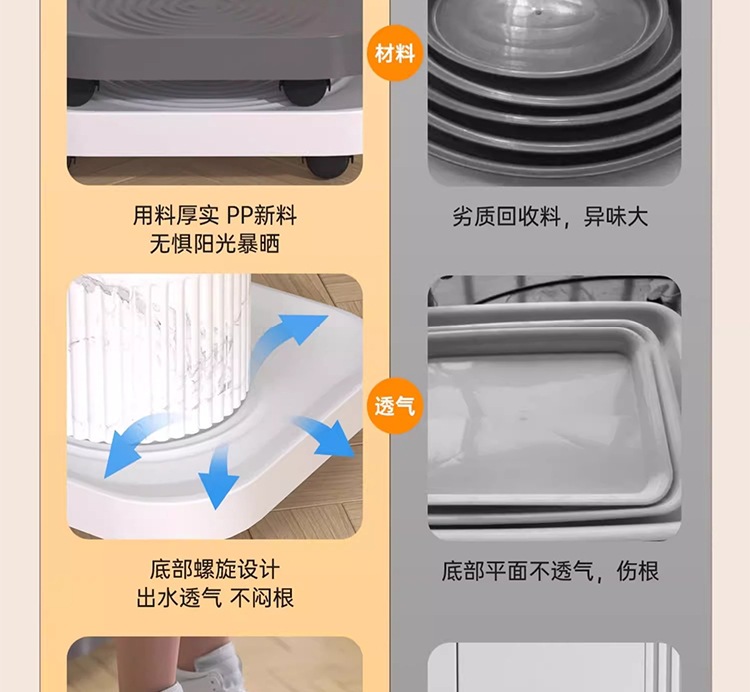 材料

用料厚实 PP新料
无惧阳光暴晒

劣质回收料，异味大

透气

底部螺旋设计
出水透气 不闷根

底部平面不透气，伤根