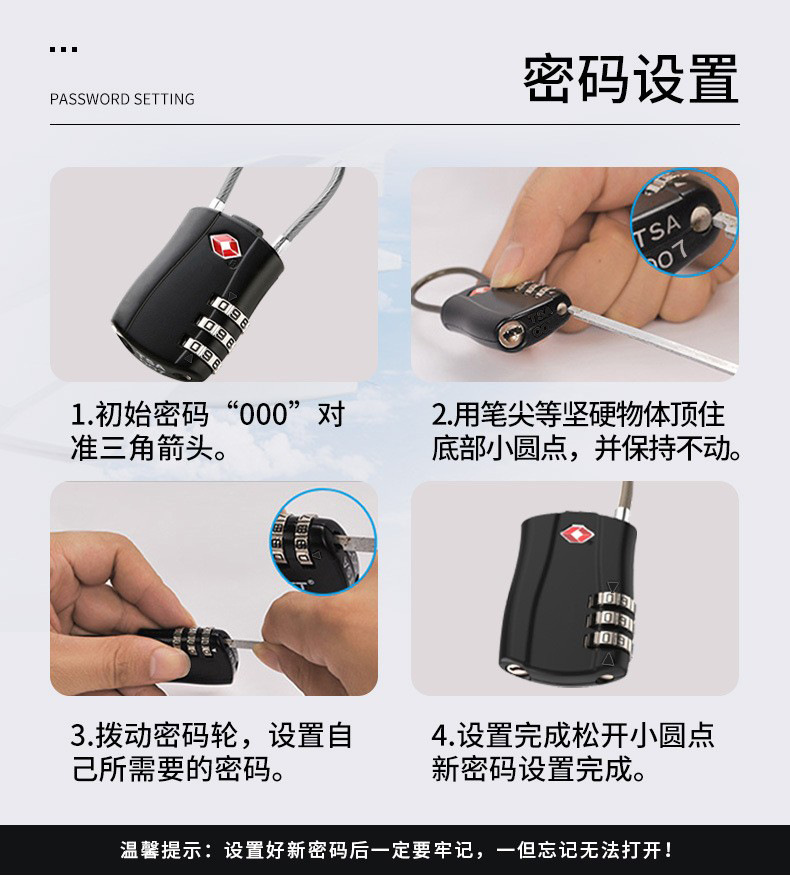 ...
PASSWORD SETTING
密码设置

TSA
007

1.初始密码“000”对准三角箭头。

2.用笔尖等坚硬物体顶住底部小圆点，并保持不动。

3.拨动密码轮，设置自己所需要的密码。

4.设置完成松开小圆点新密码设置完成。

温馨提示：设置好新密码后一定要牢记，一但忘记无法打开！