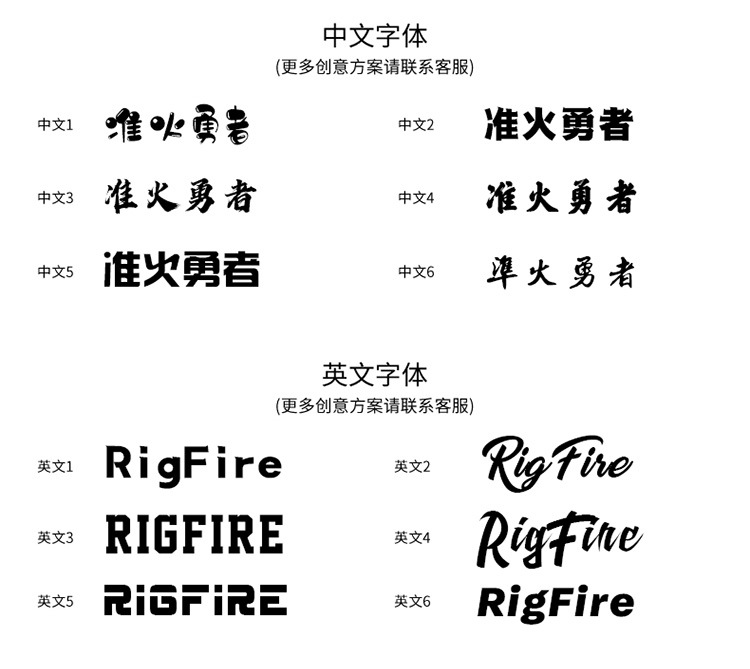 中文字体
(更多创意方案请联系客服)

中文1 准火勇者

中文2 准火勇者

中文3 准火勇者

中文4 准火勇者

中文5 准火勇者

中文6 準火勇者

英文字体
(更多创意方案请联系客服)

英文1 RigFire

英文2 RigFire

英文3 RIGFIRE

英文4 RigFire

英文5 RIGFIRE

英文6 RigFire