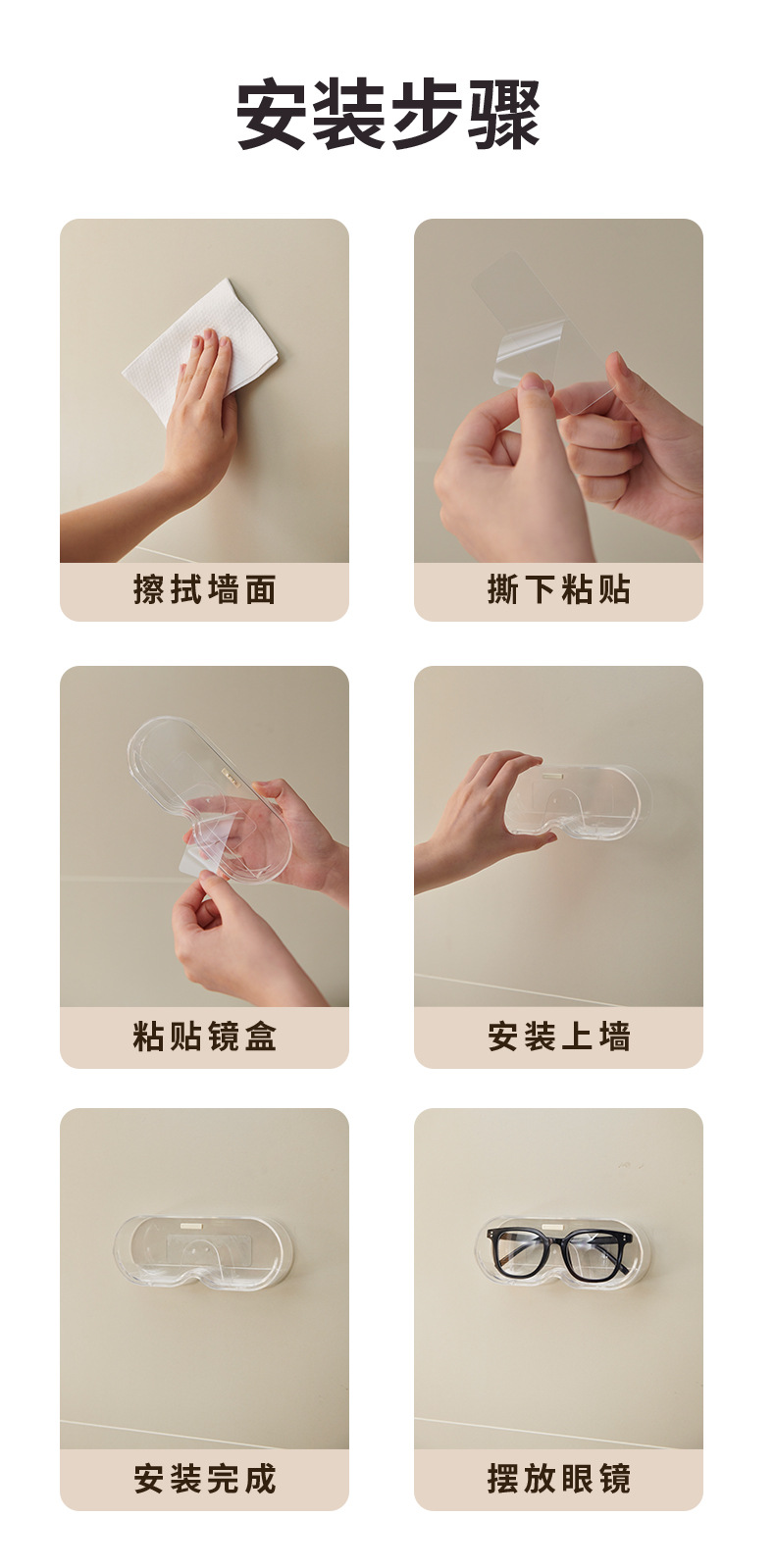 安装步骤

擦拭墙面

撕下粘贴

粘贴镜盒

安装上墙

安装完成

摆放眼镜