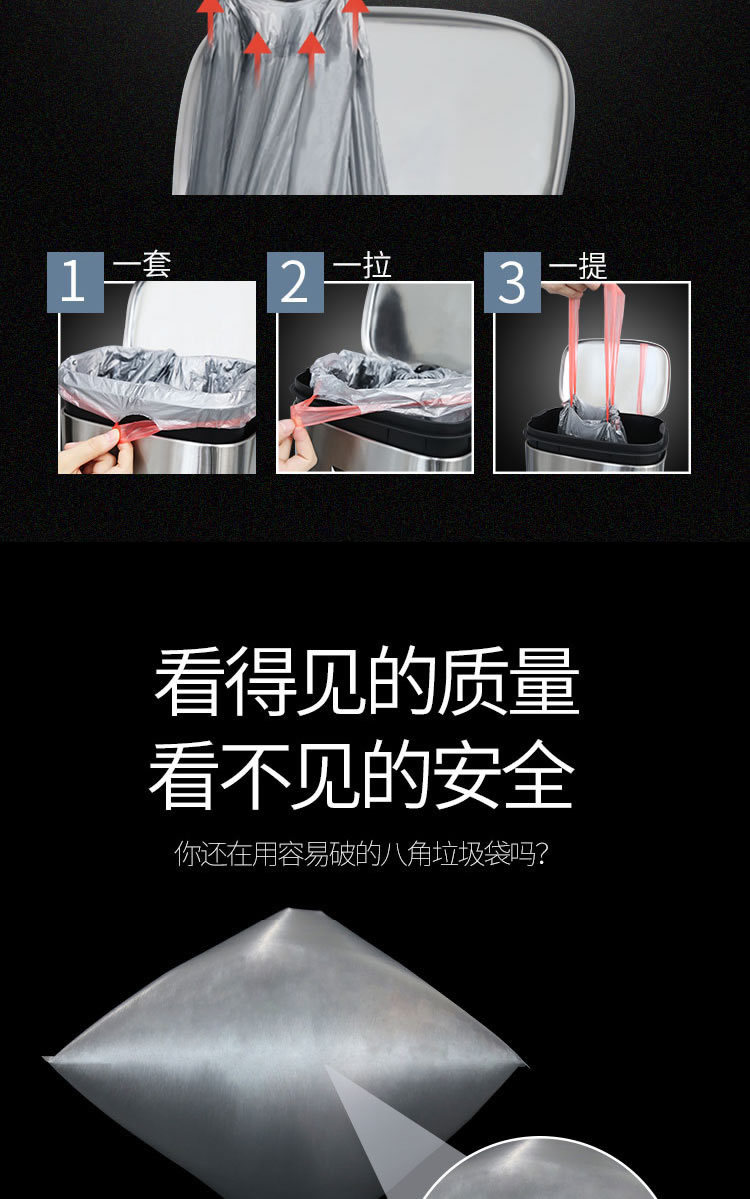 1 一套

2 一拉

3 一提

看得见的质量
看不见的安全

你还在用容易破的八角垃圾袋吗?