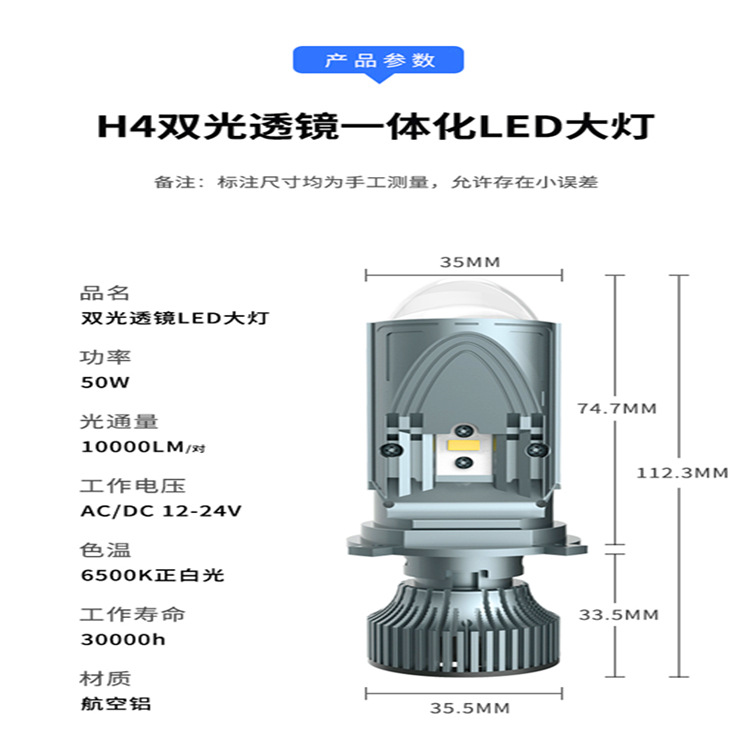 产品参数

H4双光透镜一体化LED大灯

备注：标注尺寸均为手工测量，允许存在小误差

品名
双光透镜LED大灯

功率
50W

光通量
10000LM/对

工作电压
AC/DC 12-24V

色温
6500K正白光

工作寿命
30000h

材质
航空铝

35MM

74.7MM

112.3MM

33.5MM

35.5MM