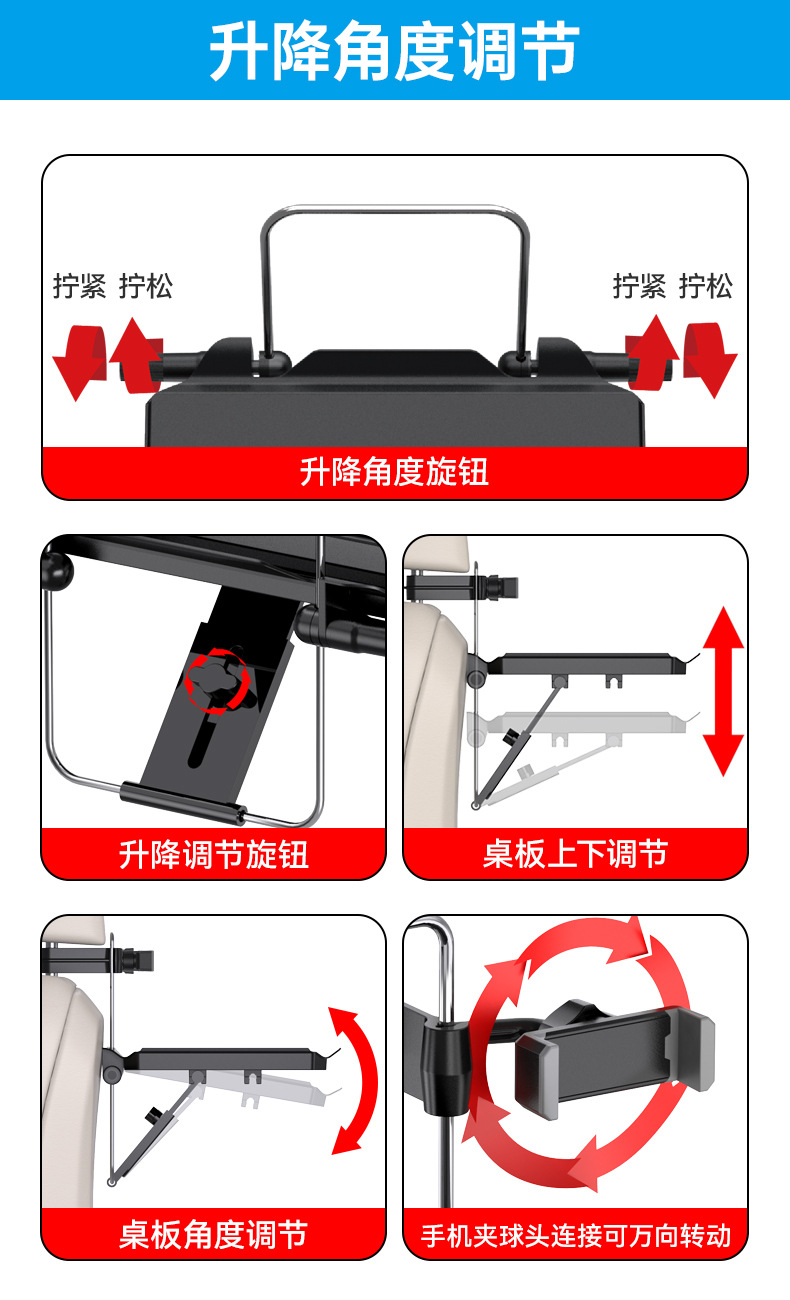 升降角度调节

拧紧 拧松

拧紧 拧松

升降角度旋钮

升降调节旋钮

桌板上下调节

桌板角度调节

手机夹球头连接可万向转动