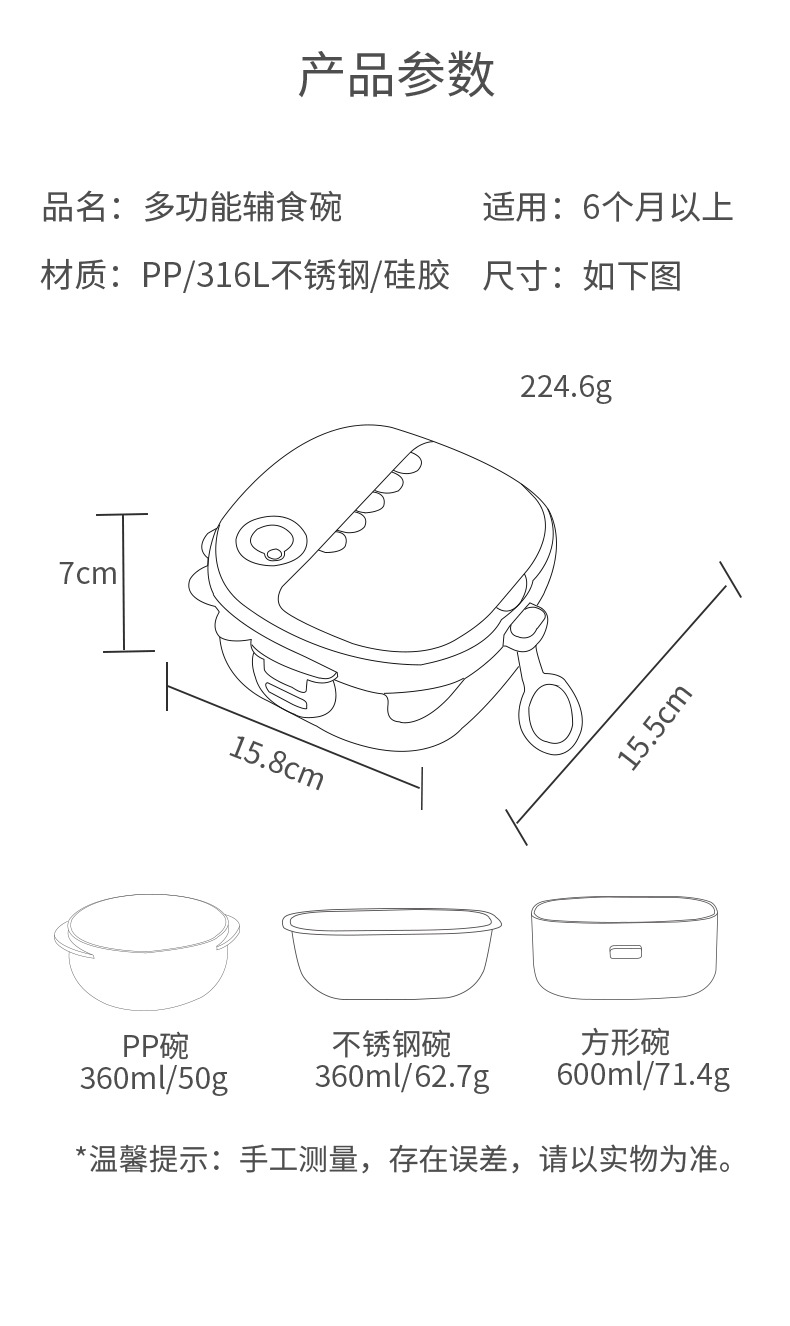 产品参数

品名：多功能辅食碗

适用：6个月以上

材质：PP/316L不锈钢/硅胶

尺寸：如下图

224.6g

7cm

15.8cm

15.5cm

PP碗
360ml/50g

不锈钢碗
360ml/62.7g

方形碗
600ml/71.4g

*温馨提示：手工测量，存在误差，请以实物为准。