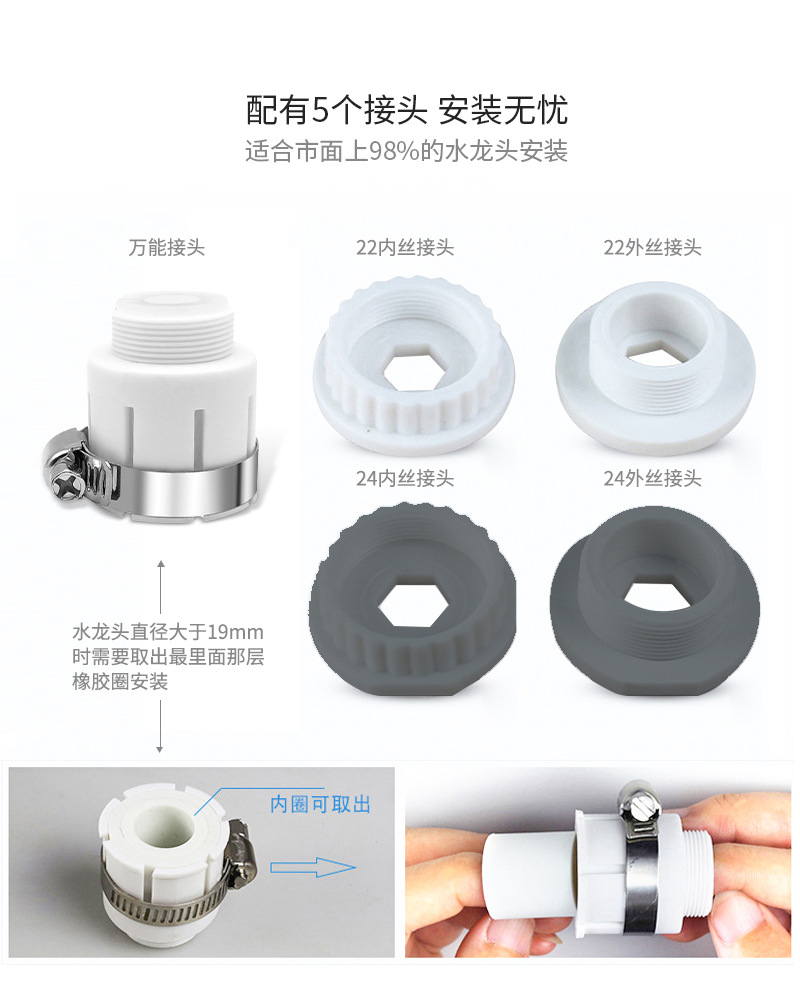 配有5个接头 安装无忧

适合市面上98%的水龙头安装

万能接头

22内丝接头

22外丝接头

24内丝接头

24外丝接头

水龙头直径大于19mm时需要取出最里面那层橡胶圈安装

内圈可取出