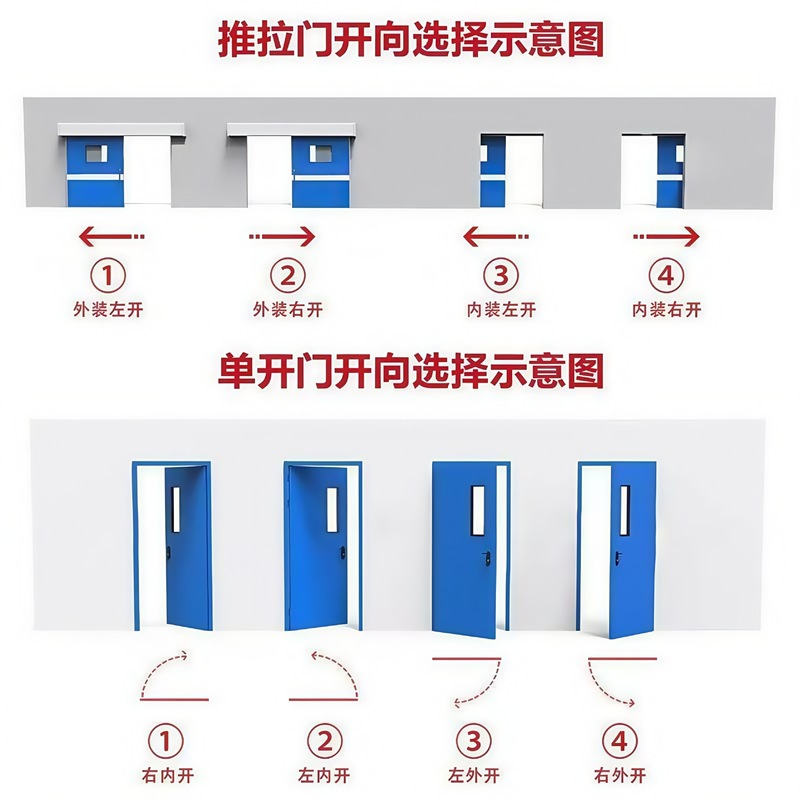 推拉门开向选择示意图

①
外装左开

②
外装右开

③
内装左开

④
内装右开

单开门开向选择示意图

①
右内开

②
左内开

③
左外开

④
右外开