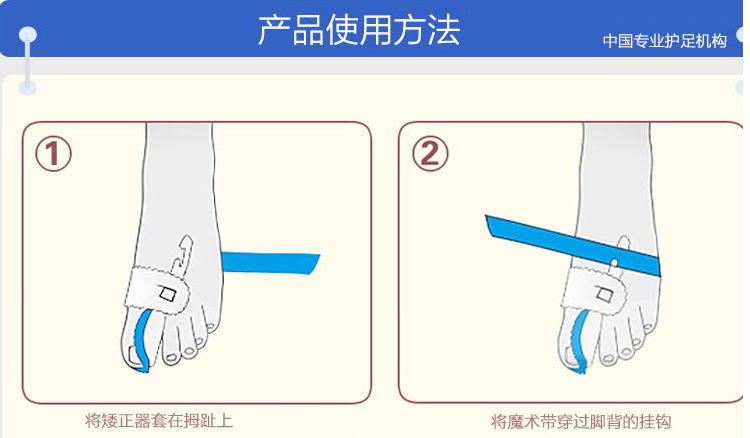 产品使用方法

中国专业护足机构

①

将矮正器套在拇趾上

②

将魔术带穿过脚背的挂钩