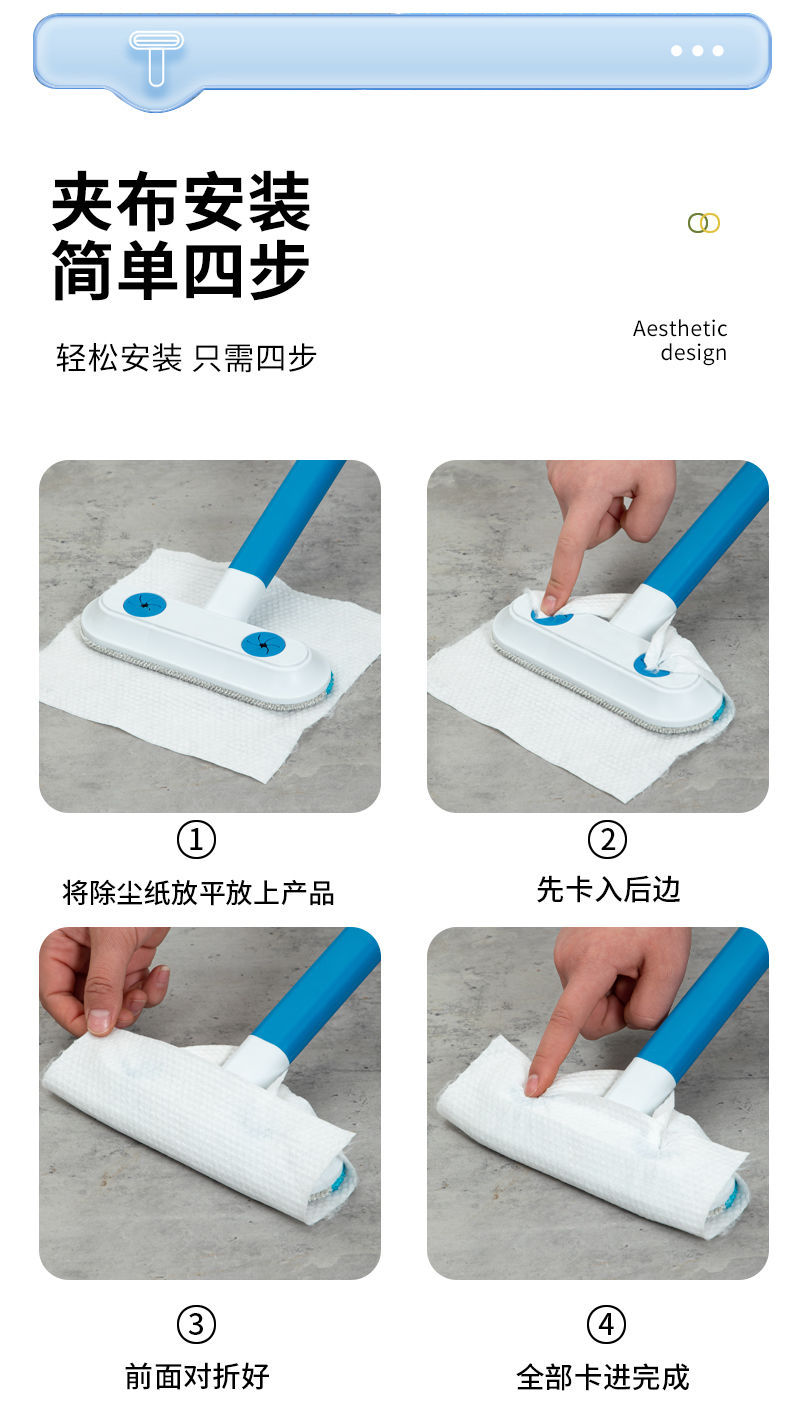 夹布安装
简单四步

轻松安装 只需四步

Aesthetic design

①
将除尘纸放平放上产品

②
先卡入后边

③
前面对折好

④
全部卡进完成