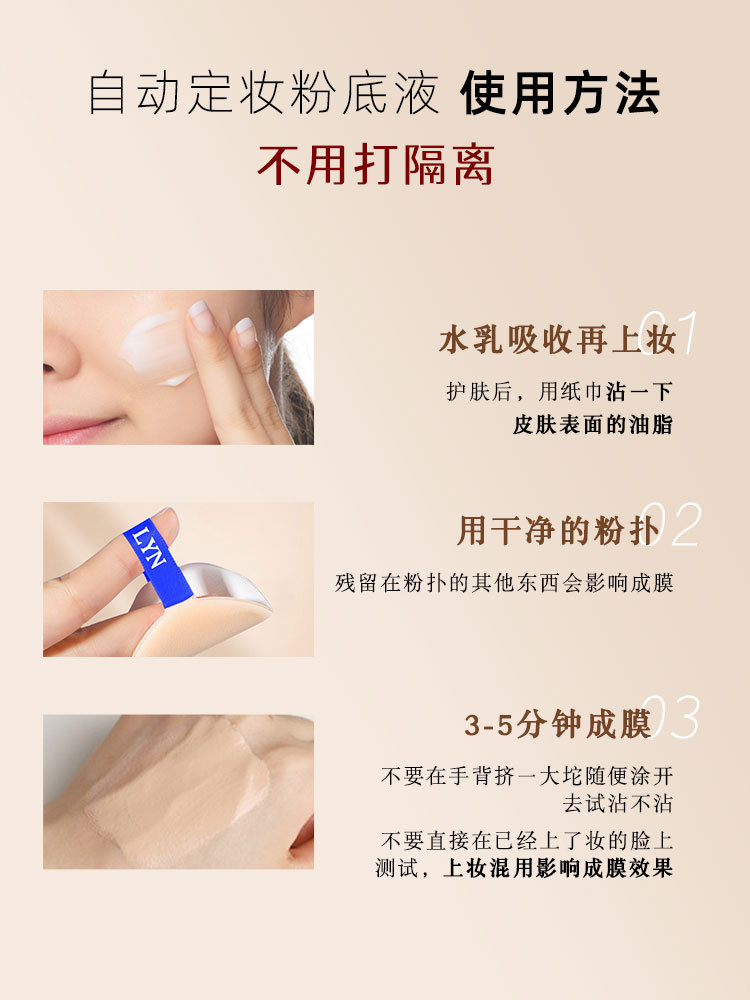 自动定妆粉底液 使用方法

不用打隔离

01

水乳吸收再上妆

护肤后，用纸巾沾一下皮肤表面的油脂

LYN

02

用干净的粉扑

残留在粉扑的其他东西会影响成膜

03

3-5分钟成膜

不要在手背挤一大坨随便涂开去试沾不沾

不要直接在已经上了妆的脸上测试，上妆混用影响成膜效果