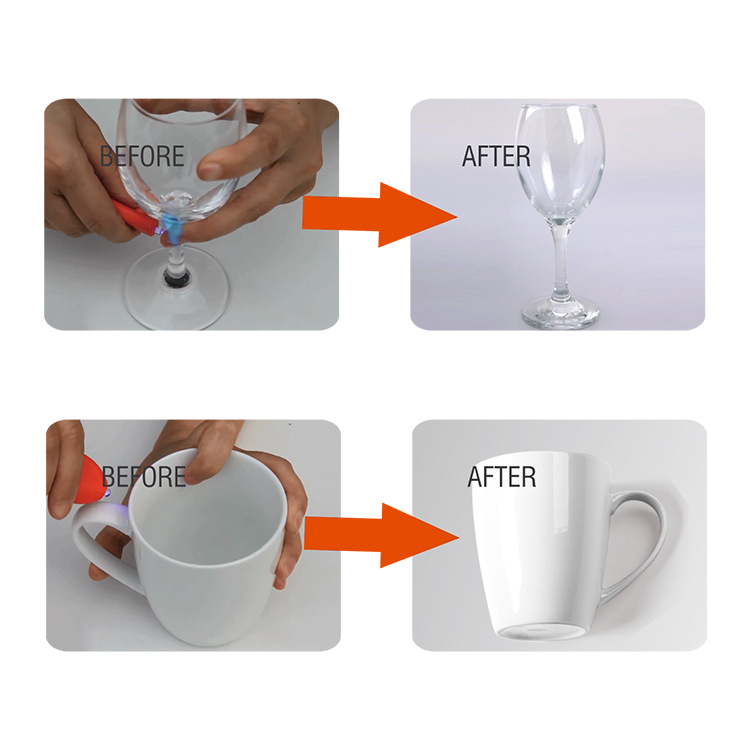 BEFORE

AFTER

BEFORE

AFTER