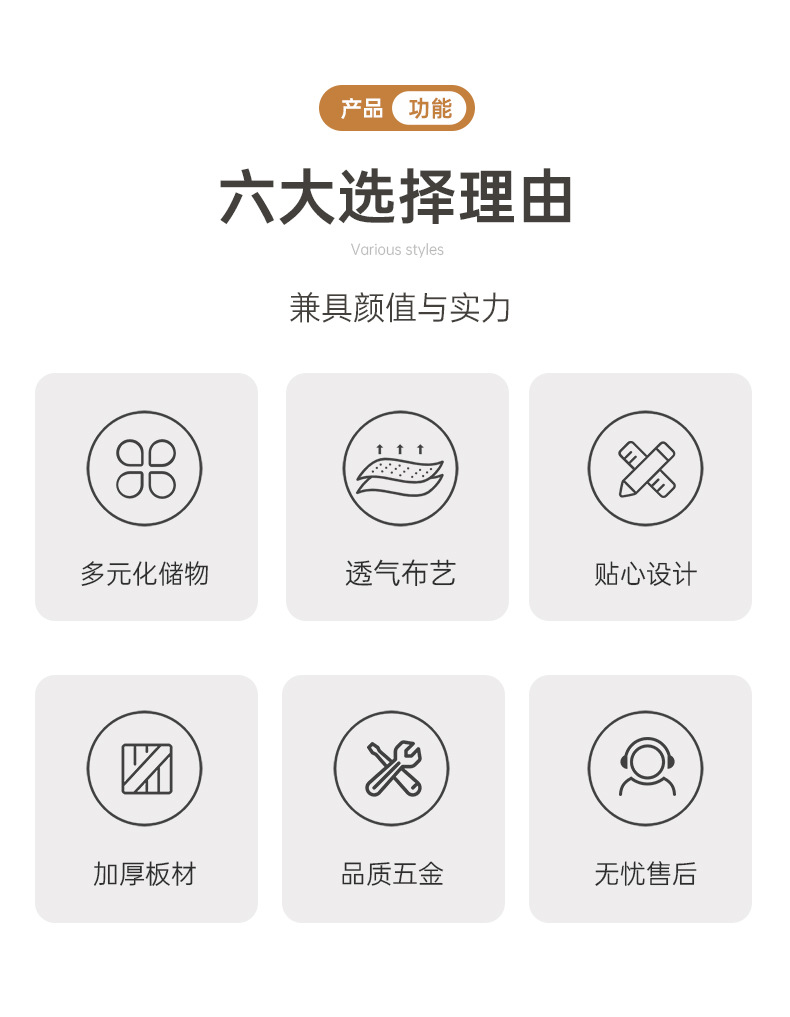 产品 功能

六大选择理由

Various styles

兼具颜值与实力

多元化储物

透气布艺

贴心设计

加厚板材

品质五金

无忧售后