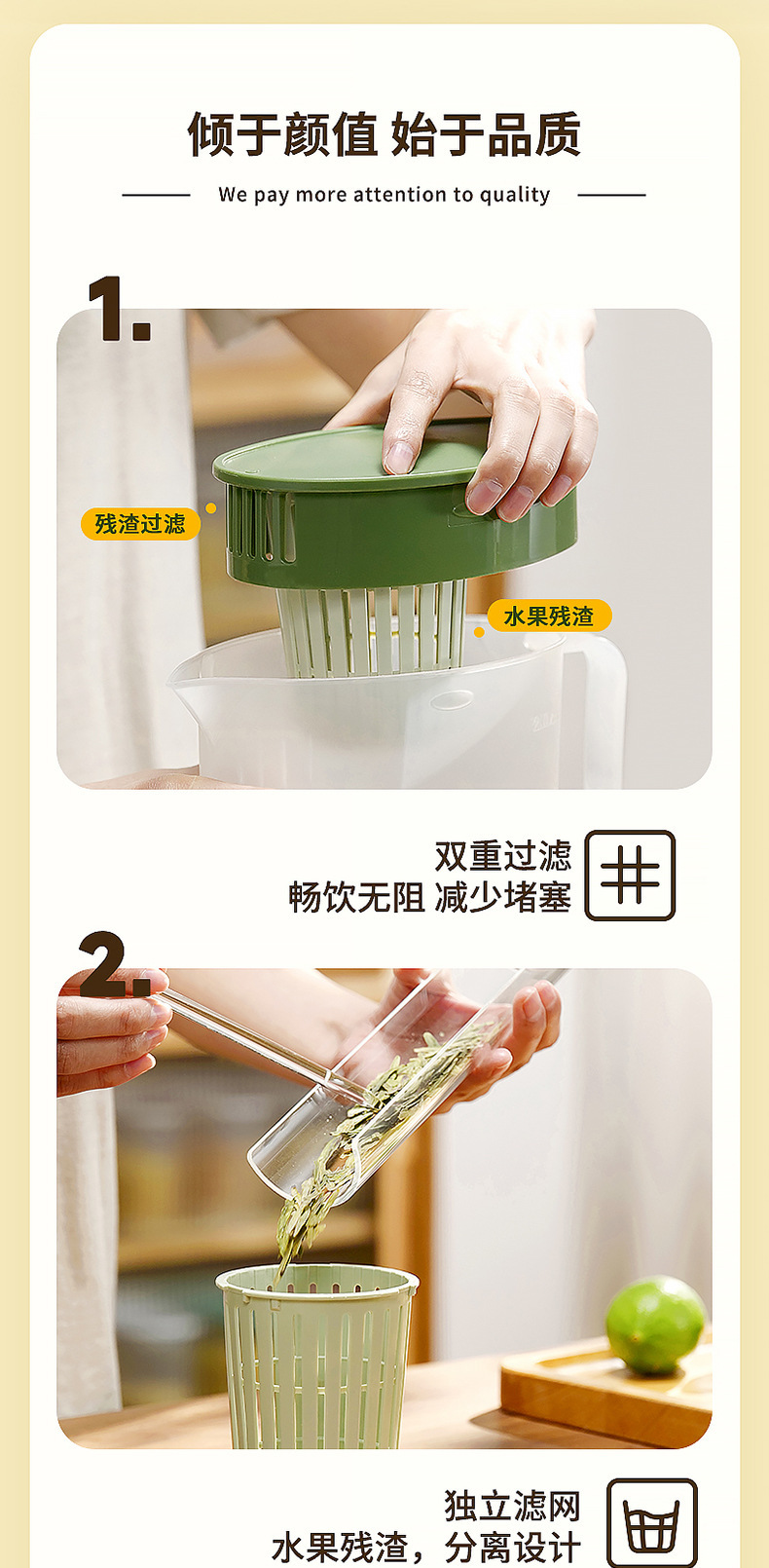 倾于颜值 始于品质

We pay more attention to quality

1.

残渣过滤

水果残渣

双重过滤
畅饮无阻 减少堵塞

2.

独立滤网
水果残渣，分离设计