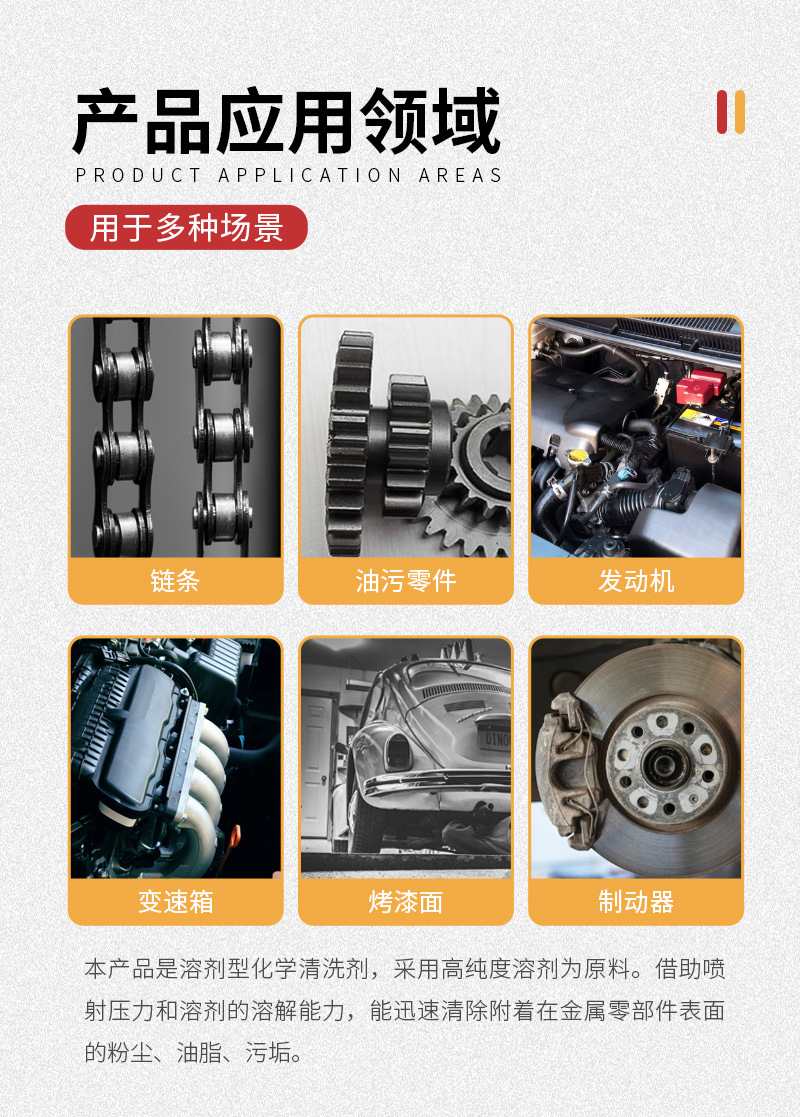 产品应用领域

PRODUCT APPLICATION AREAS

用于多种场景

链条

油污零件

发动机

变速箱

烤漆面

制动器

本产品是溶剂型化学清洗剂，采用高纯度溶剂为原料。借助喷射压力和溶剂的溶解能力，能迅速清除附着在金属零部件表面的粉尘、油脂、污垢。