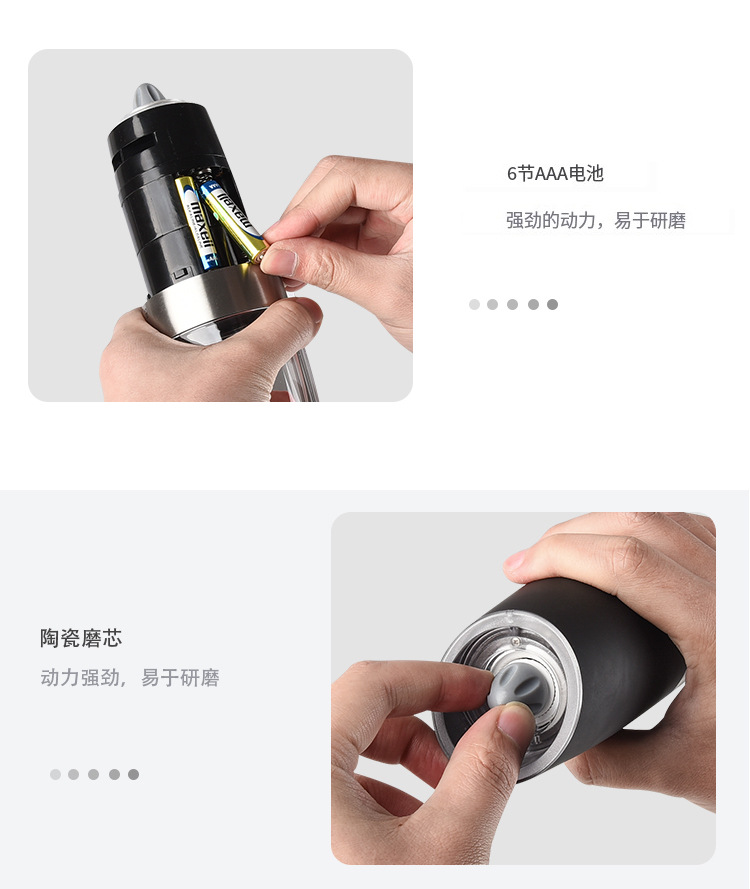 maxell
maxell

6节AAA电池

强劲的动力，易于研磨

陶瓷磨芯

动力强劲，易于研磨