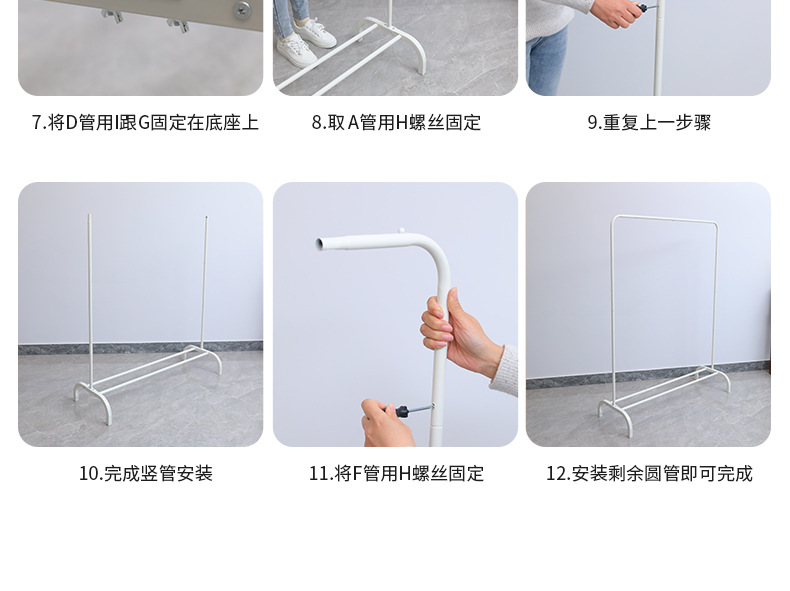 7.将D管用I跟G固定在底座上

8.取A管用H螺丝固定

9.重复上一步骤

10.完成竖管安装

11.将F管用H螺丝固定

12.安装剩余圆管即可完成