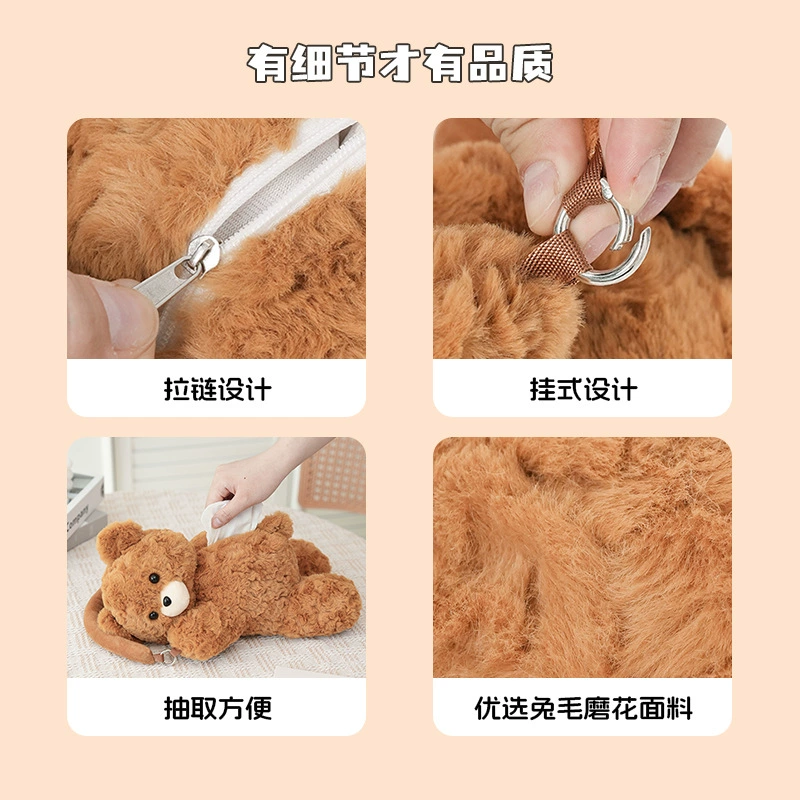 有细节才有品质

拉链设计

挂式设计

抽取方便

优选兔毛磨花面料