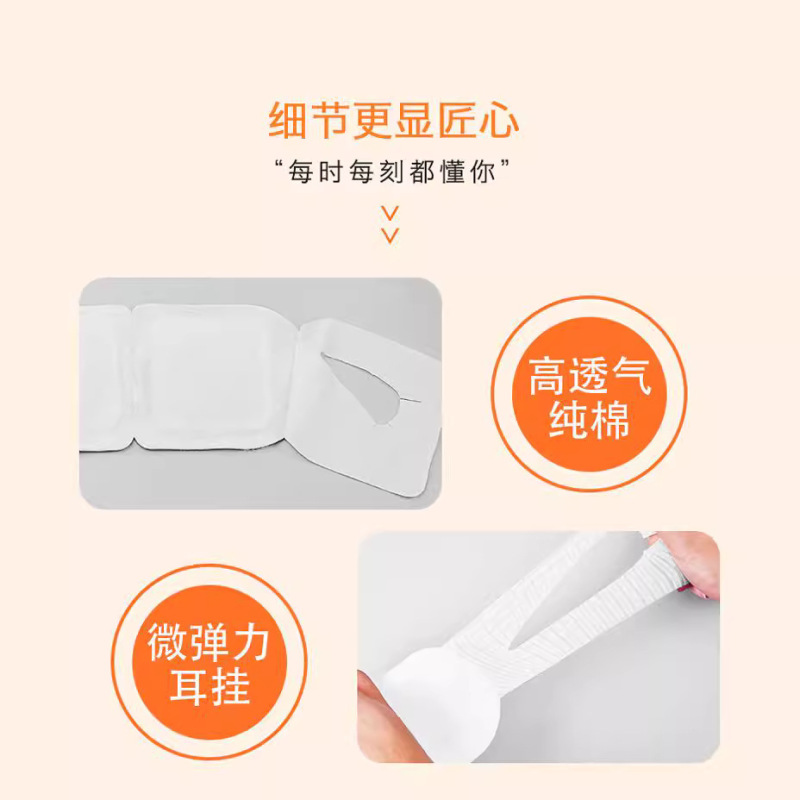 细节更显匠心

“每时每刻都懂你”

高透气
纯棉

微弹力
耳挂