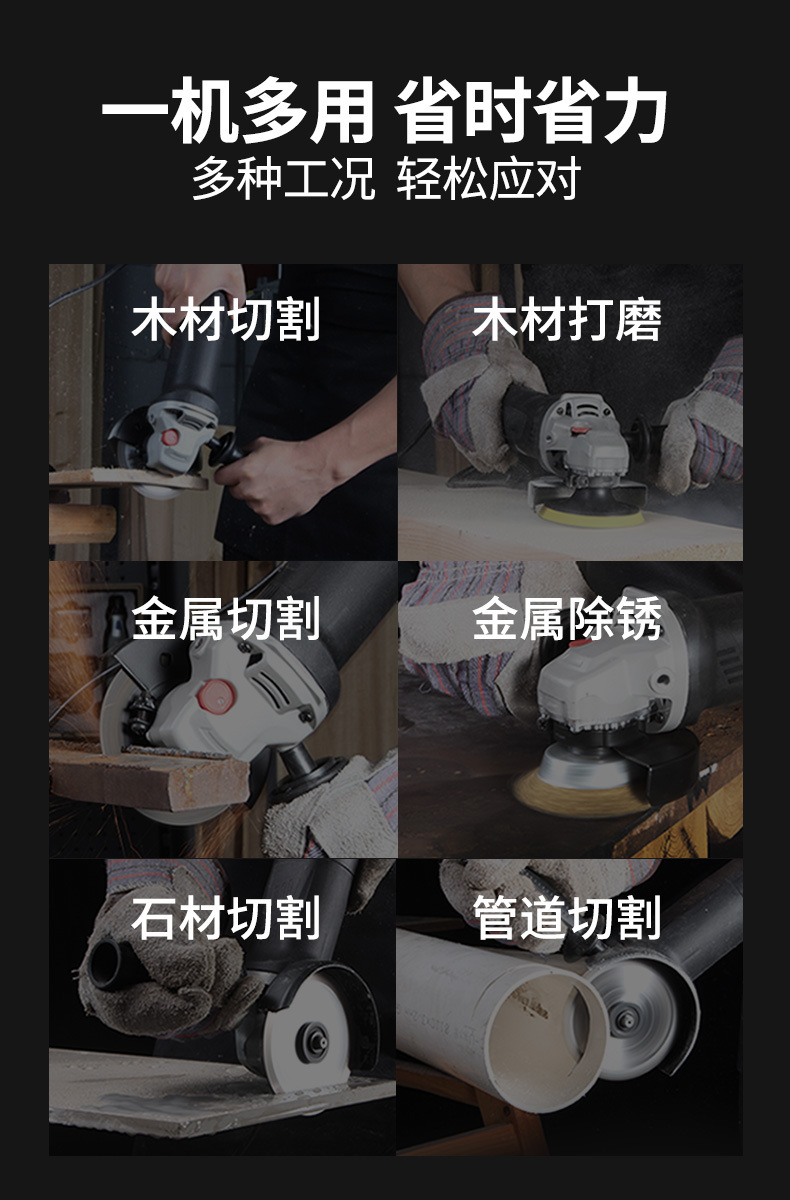 一机多用 省时省力
多种工况 轻松应对

木材切割

木材打磨

金属切割

金属除锈

石材切割

管道切割