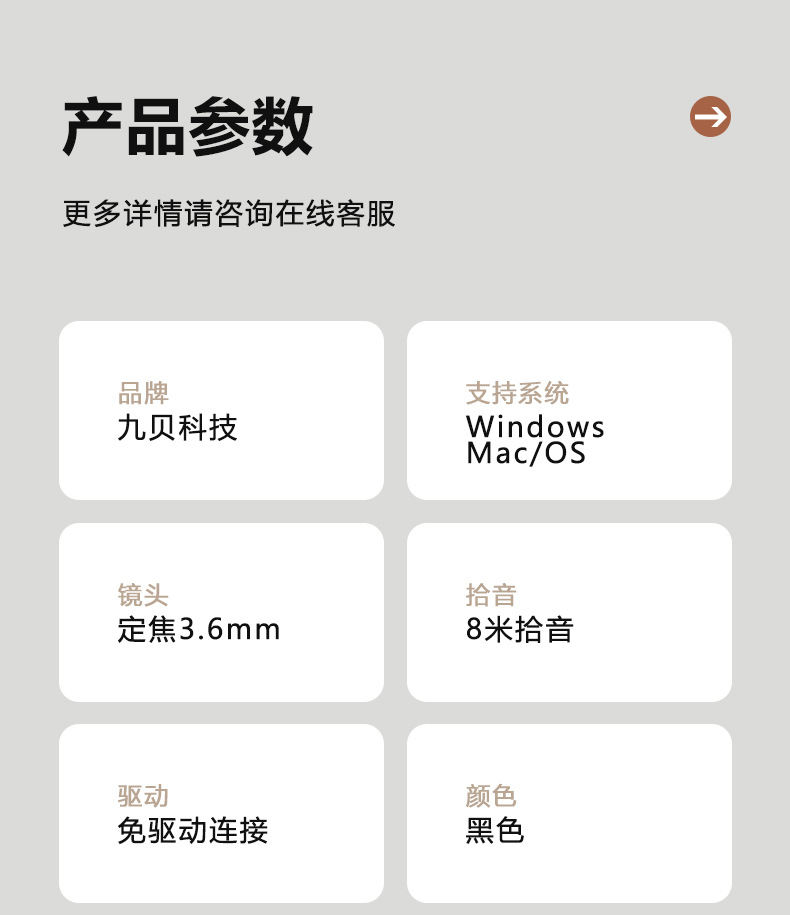 产品参数

更多详情请咨询在线客服

品牌
九贝科技

支持系统
Windows
Mac/OS

镜头
定焦3.6mm

拾音
8米拾音

驱动
免驱动连接

颜色
黑色