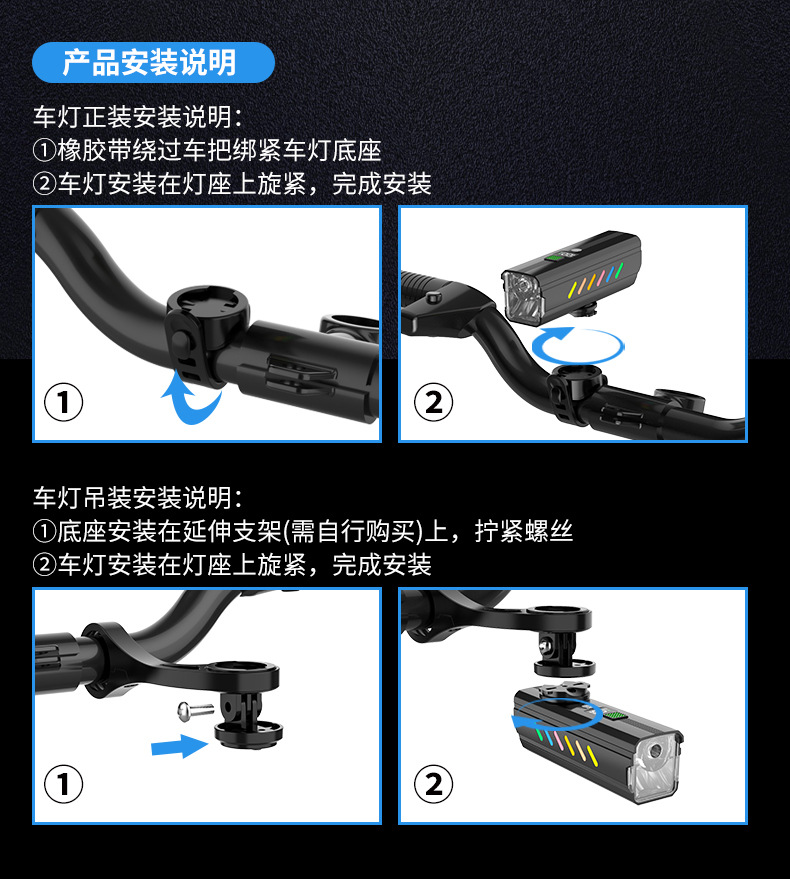 产品安装说明

车灯正装安装说明：
①橡胶带绕过车把绑紧车灯底座
②车灯安装在灯座上旋紧，完成安装

①

②

车灯吊装安装说明：
①底座安装在延伸支架(需自行购买)上，拧紧螺丝
②车灯安装在灯座上旋紧，完成安装

①

②