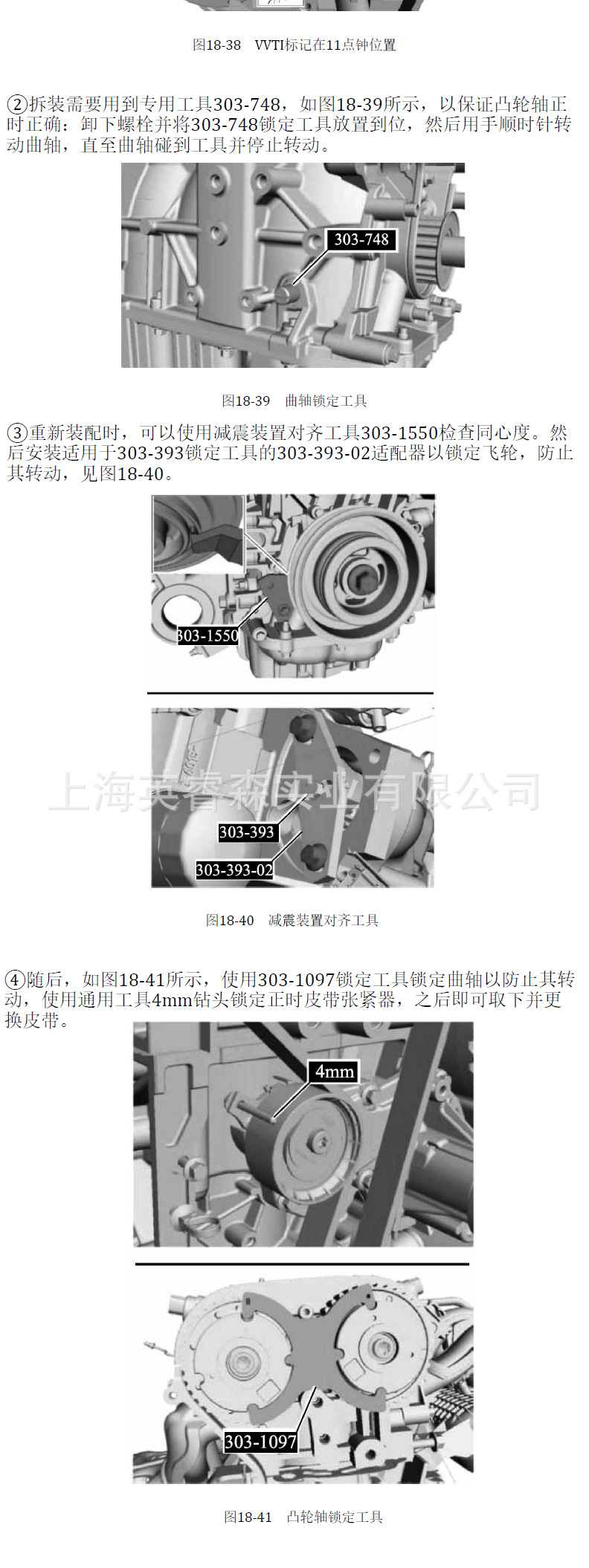 图18-38　VVTI标记在11点钟位置

②拆装需要用到专用工具303-748，如图18-39所示，以保证凸轮轴正时正确：卸下螺栓并将303-748锁定工具放置到位，然后用手顺时针转动曲轴，直至曲轴碰到工具并停止转动。

303-748

图18-39　曲轴锁定工具

③重新装配时，可以使用减震装置对齐工具303-1550检查同心度。然后安装适用于303-393锁定工具的303-393-02适配器以锁定飞轮，防止其转动，见图18-40。

303-1550

上海英睿森实业有限公司

303-393

303-393-02

图18-40　减震装置对齐工具

④随后，如图18-41所示，使用303-1097锁定工具锁定曲轴以防止其转动，使用通用工具4mm钻头锁定正时皮带张紧器，之后即可取下并更换皮带。

4mm

303-1097

图18-41　凸轮轴锁定工具