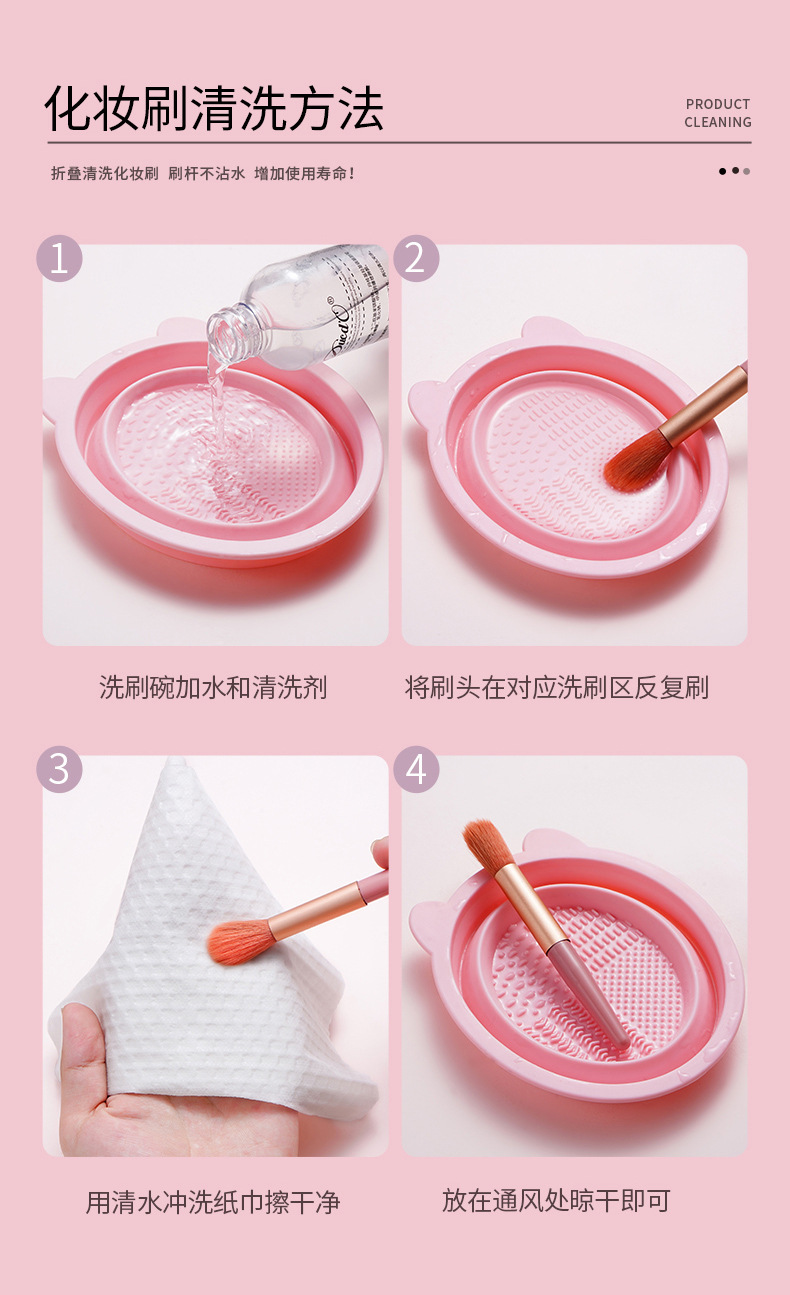 化妆刷清洗方法

PRODUCT CLEANING

折叠清洗化妆刷 刷杆不沾水 增加使用寿命！

1

洗刷碗加水和清洗剂

2

将刷头在对应洗刷区反复刷

3

用清水冲洗纸巾擦干净

4

放在通风处晾干即可