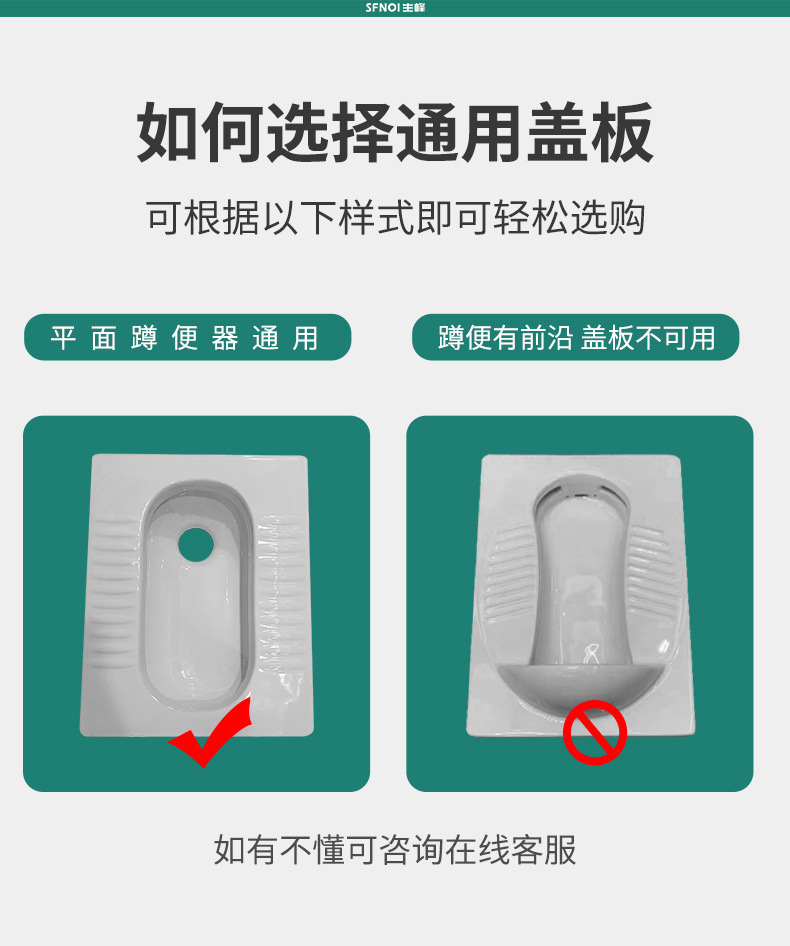 SFNOI 圭峰

如何选择通用盖板

可根据以下样式即可轻松选购

平面蹲便器通用

蹲便有前沿 盖板不可用

如有不懂可咨询在线客服