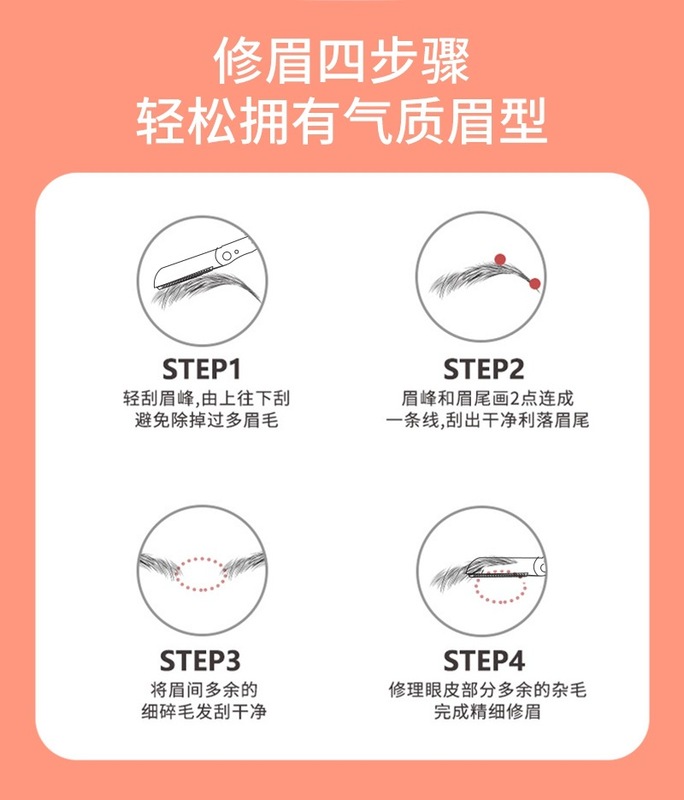 修眉四步骤
轻松拥有气质眉型

STEP1
轻刮眉峰,由上往下刮
避免除掉过多眉毛

STEP2
眉峰和眉尾画2点连成
一条线,刮出干净利落眉尾

STEP3
将眉间多余的
细碎毛发刮干净

STEP4
修理眼皮部分多余的杂毛
完成精细修眉