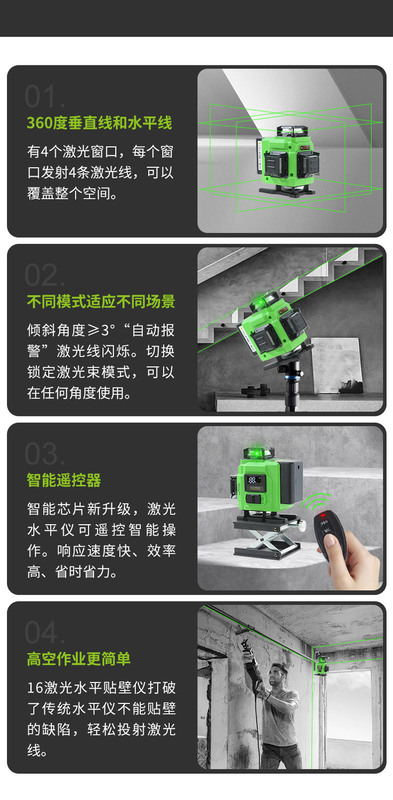 01.

360度垂直线和水平线

有4个激光窗口，每个窗口发射4条激光线，可以覆盖整个空间。

02.

不同模式适应不同场景

倾斜角度≥3°“自动报警”激光线闪烁。切换锁定激光束模式，可以在任何角度使用。

03.

智能遥控器

智能芯片新升级，激光水平仪可遥控智能操作。响应速度快、效率高、省时省力。

04.

高空作业更简单

16激光水平贴壁仪打破了传统水平仪不能贴壁的缺陷，轻松投射激光线。