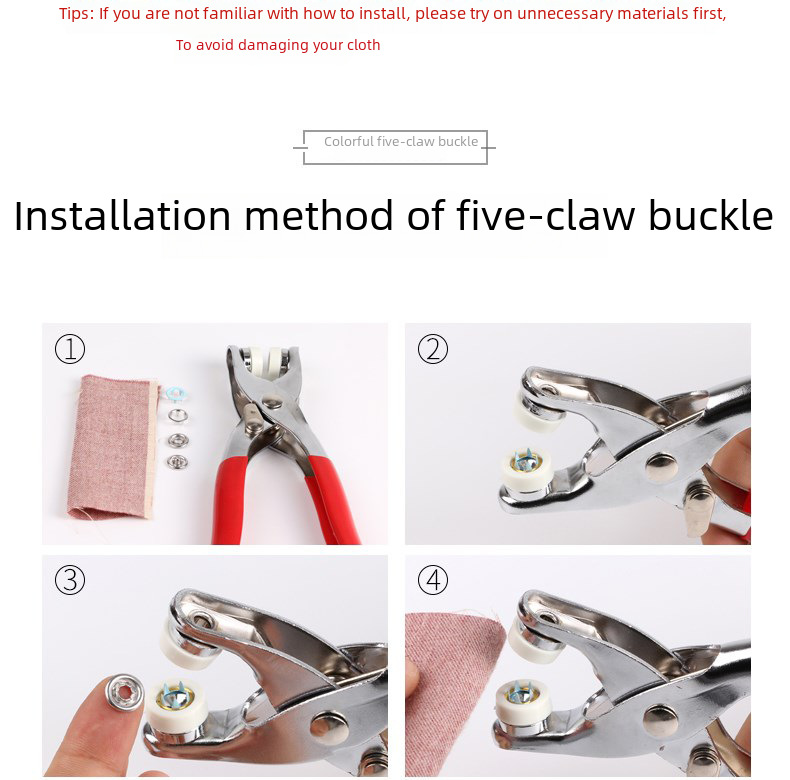 Tips: If you are not familiar with how to install, please try on unnecessary materials first,

To avoid damaging your cloth

Colorful five-claw buckle

Installation method of five-claw buckle

①

②

③

④