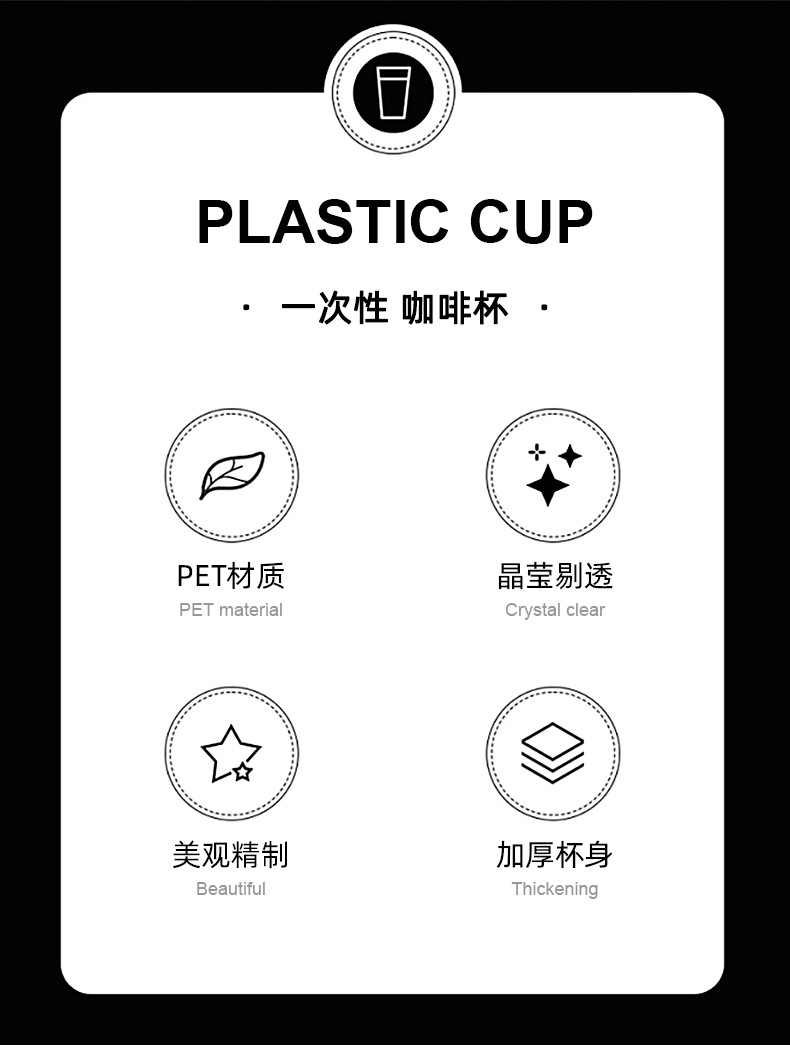 PLASTIC CUP

· 一次性 咖啡杯 ·

PET材质
PET material

晶莹剔透
Crystal clear

美观精制
Beautiful

加厚杯身
Thickening