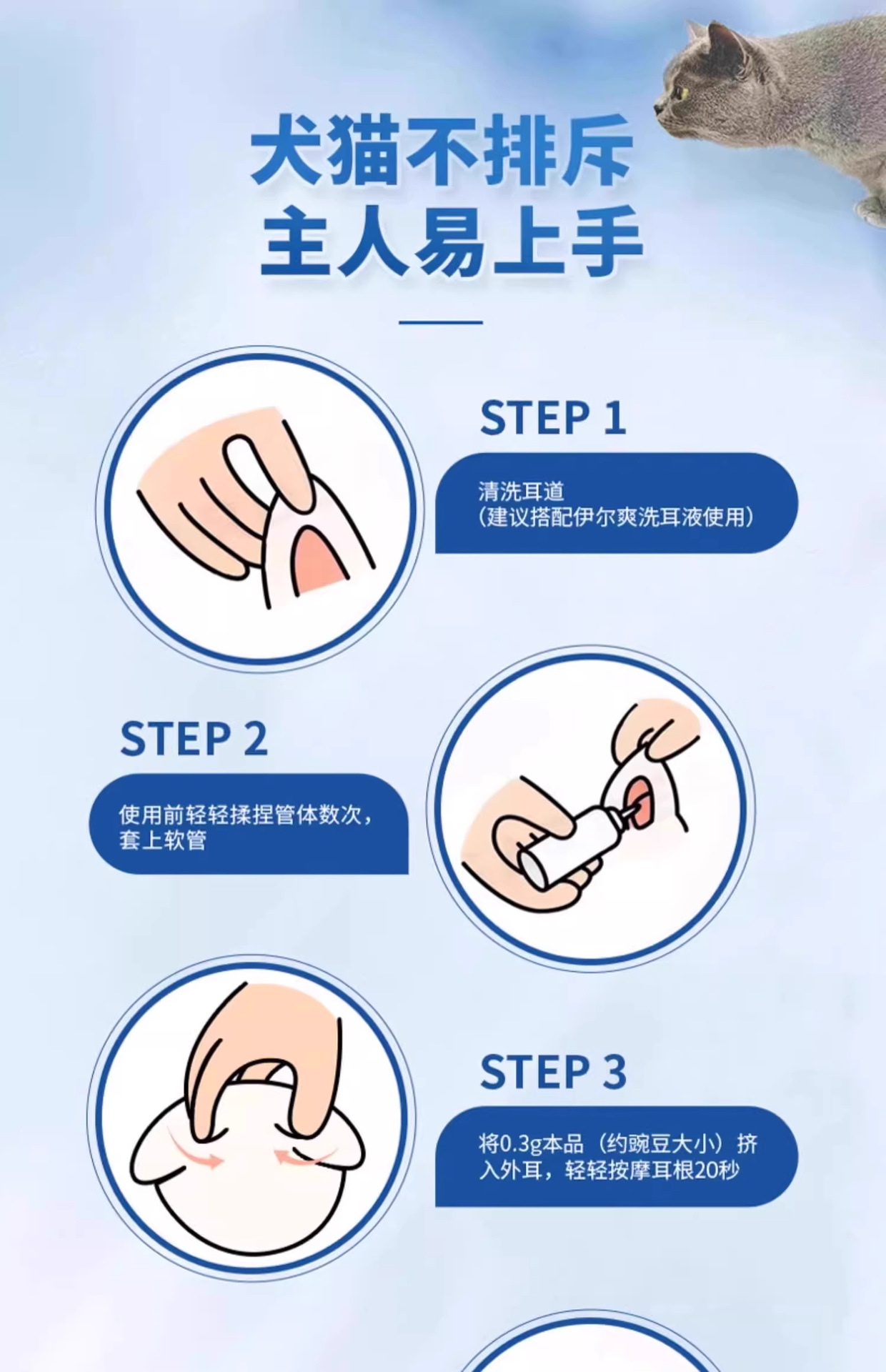 犬猫不排斥
主人易上手

STEP 1

清洗耳道
（建议搭配伊尔爽洗耳液使用）

STEP 2

使用前轻轻揉捏管体数次，套上软管

STEP 3

将0.3g本品（约豌豆大小）挤入外耳，轻轻按摩耳根20秒