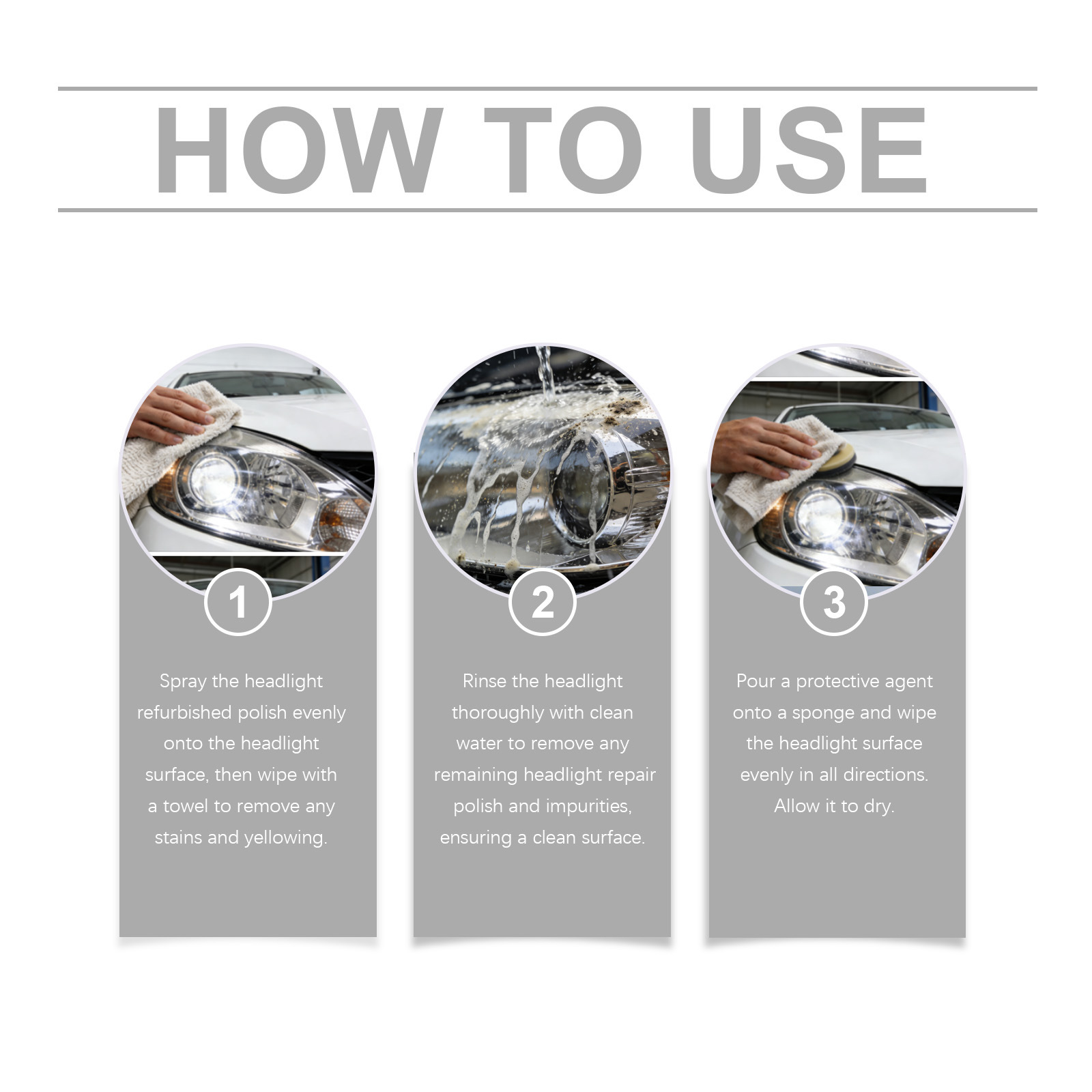 HOW TO USE

1

Spray the headlight refurbished polish evenly onto the headlight surface, then wipe with a towel to remove any stains and yellowing.

2

Rinse the headlight thoroughly with clean water to remove any remaining headlight repair polish and impurities, ensuring a clean surface.

3

Pour a protective agent onto a sponge and wipe the headlight surface evenly in all directions. Allow it to dry.